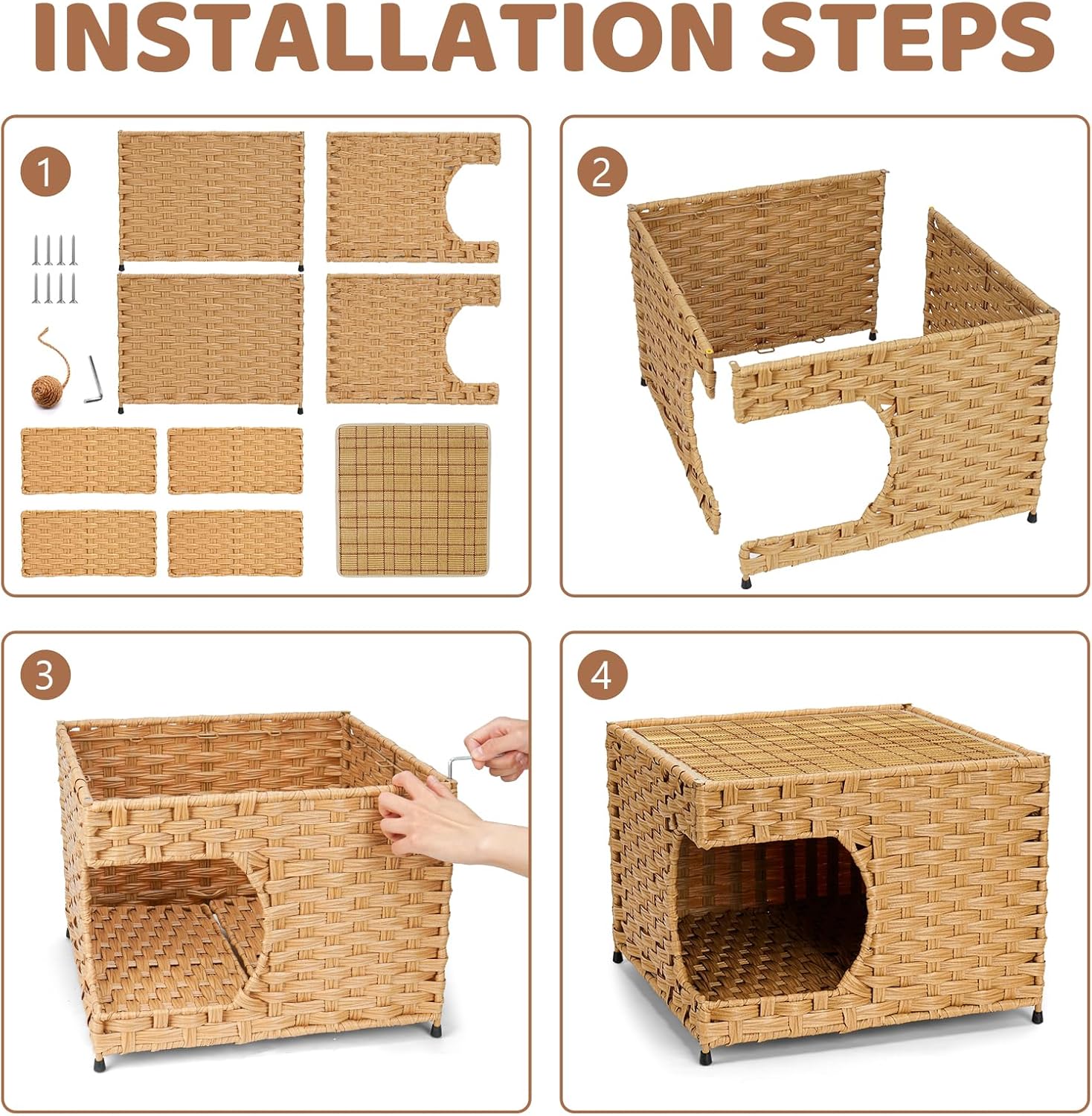 INSTALLATION STEPS

1

2

3

4