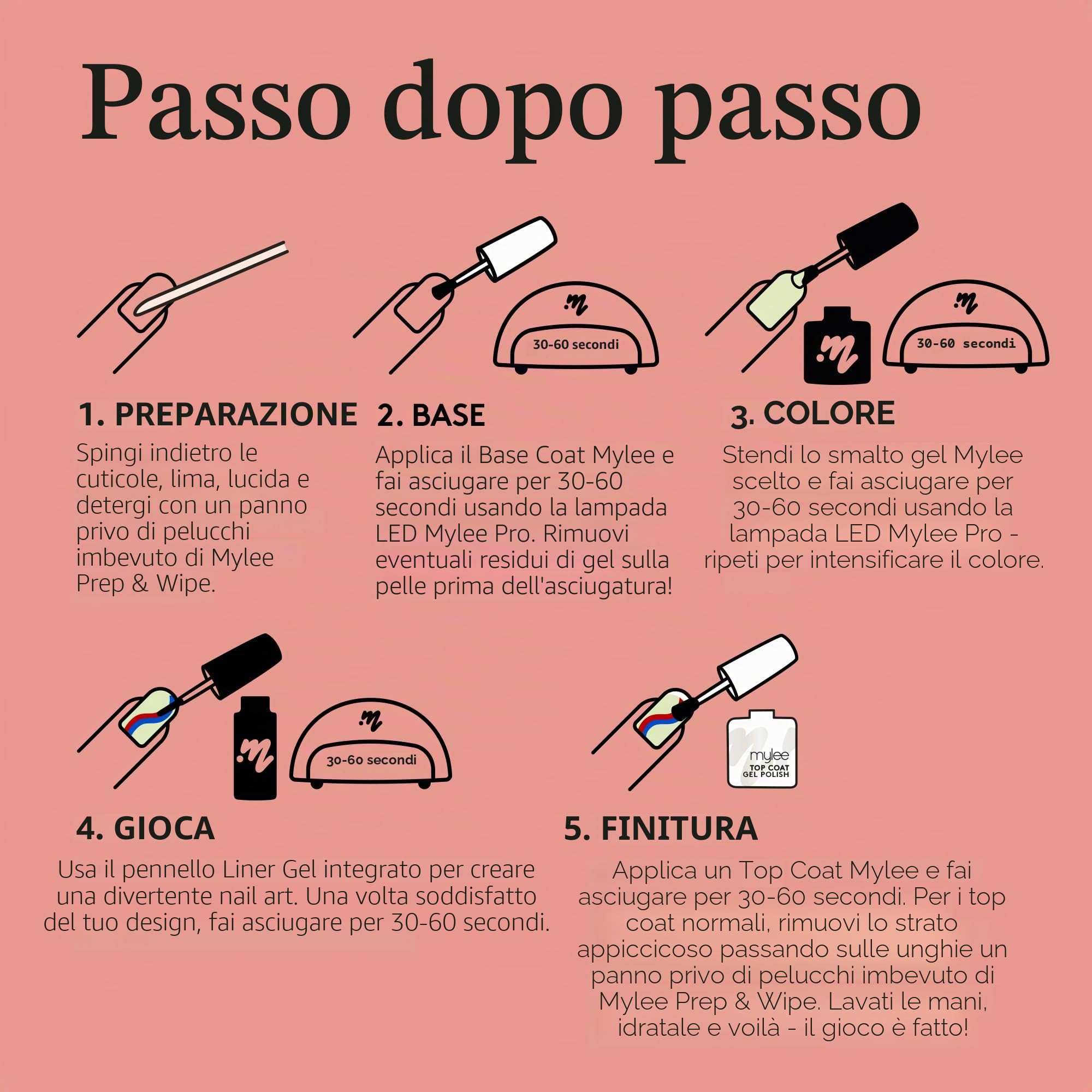 Passo dopo passo

30-60 secondi

30-60 secondi

1. PREPARAZIONE
Spingi indietro le cuticole, lima, lucida e detergi con un panno privo di pelucchi imbevuto di Mylee Prep & Wipe.

2. BASE
Applica il Base Coat Mylee e fai asciugare per 30-60 secondi usando la lampada LED Mylee Pro. Rimuovi eventuali residui di gel sulla pelle prima dell'asciugatura!

3. COLORE
Stendi lo smalto gel Mylee scelto e fai asciugare per 30-60 secondi usando la lampada LED Mylee Pro - ripeti per intensificare il colore.

30-60 secondi

mylee
TOP COAT
GEL POLISH

4. GIOCA
Usa il pennello Liner Gel integrato per creare una divertente nail art. Una volta soddisfatto del tuo design, fai asciugare per 30-60 secondi.

5. FINITURA
Applica un Top Coat Mylee e fai asciugare per 30-60 secondi. Per i top coat normali, rimuovi lo strato appiccicoso passando sulle unghie un panno privo di pelucchi imbevuto di Mylee Prep & Wipe. Lavati le mani, idratale e voilà - il gioco è fatto!