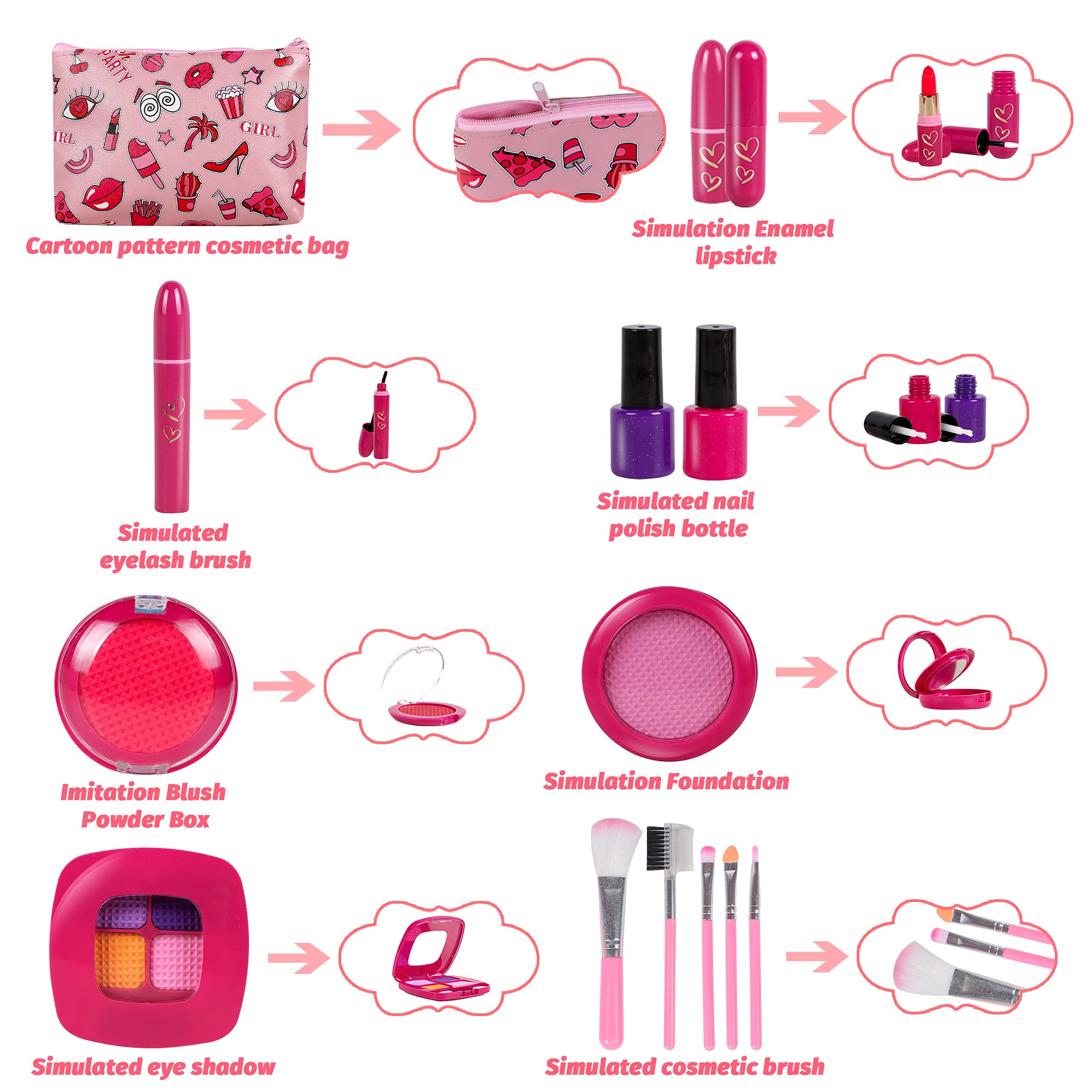 PARTY

GIRL

GIRL

Cartoon pattern cosmetic bag

Simulation Enamel lipstick

Simulated eyelash brush

Simulated nail polish bottle

Imitation Blush Powder Box

Simulation Foundation

Simulated eye shadow

Simulated cosmetic brush