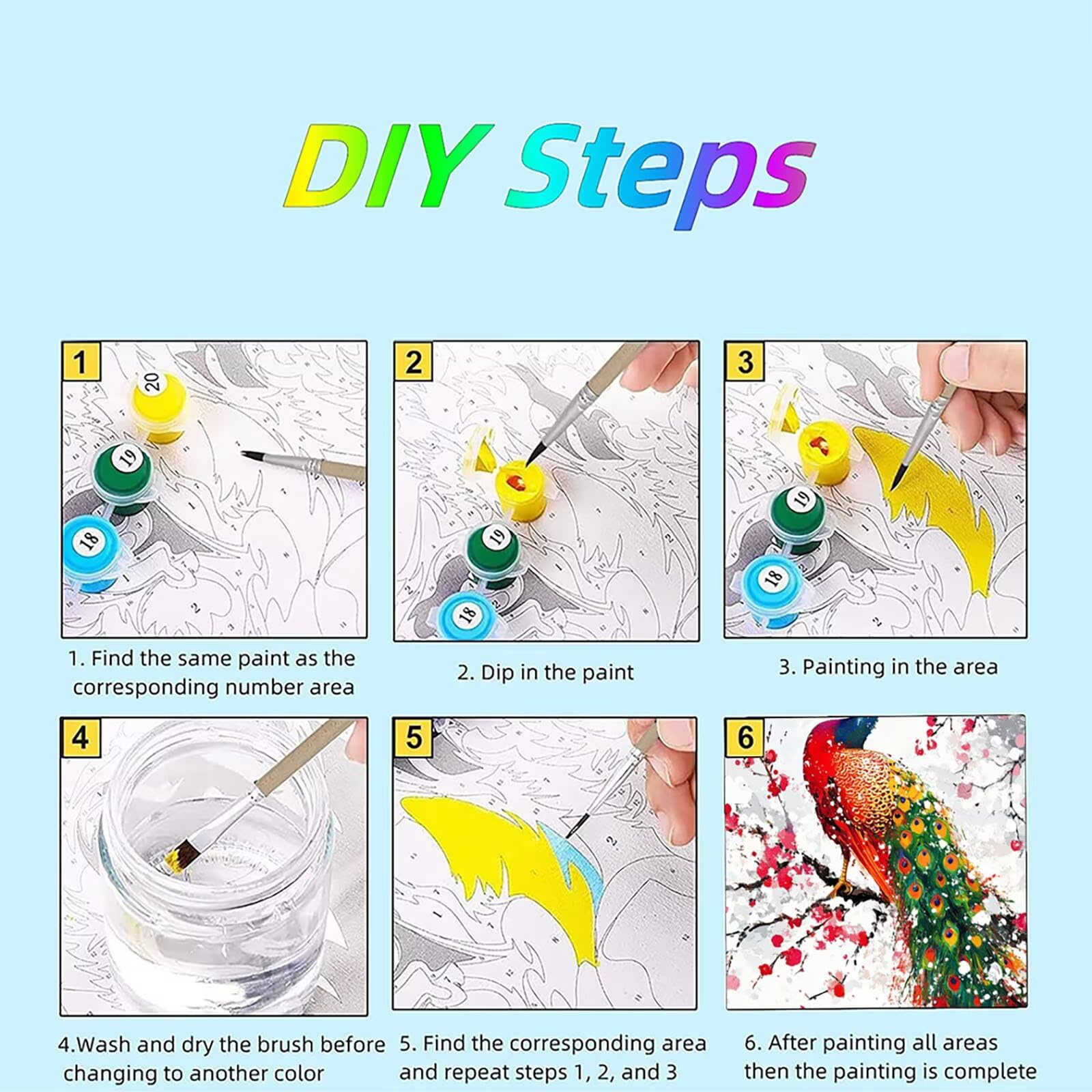 DIY Steps

1

20

19

18

1. Find the same paint as the corresponding number area

2

19

18

2. Dip in the paint

3

19

18

3. Painting in the area

4

4.Wash and dry the brush before changing to another color

5

5. Find the corresponding area and repeat steps 1, 2, and 3

6

6. After painting all areas then the painting is complete