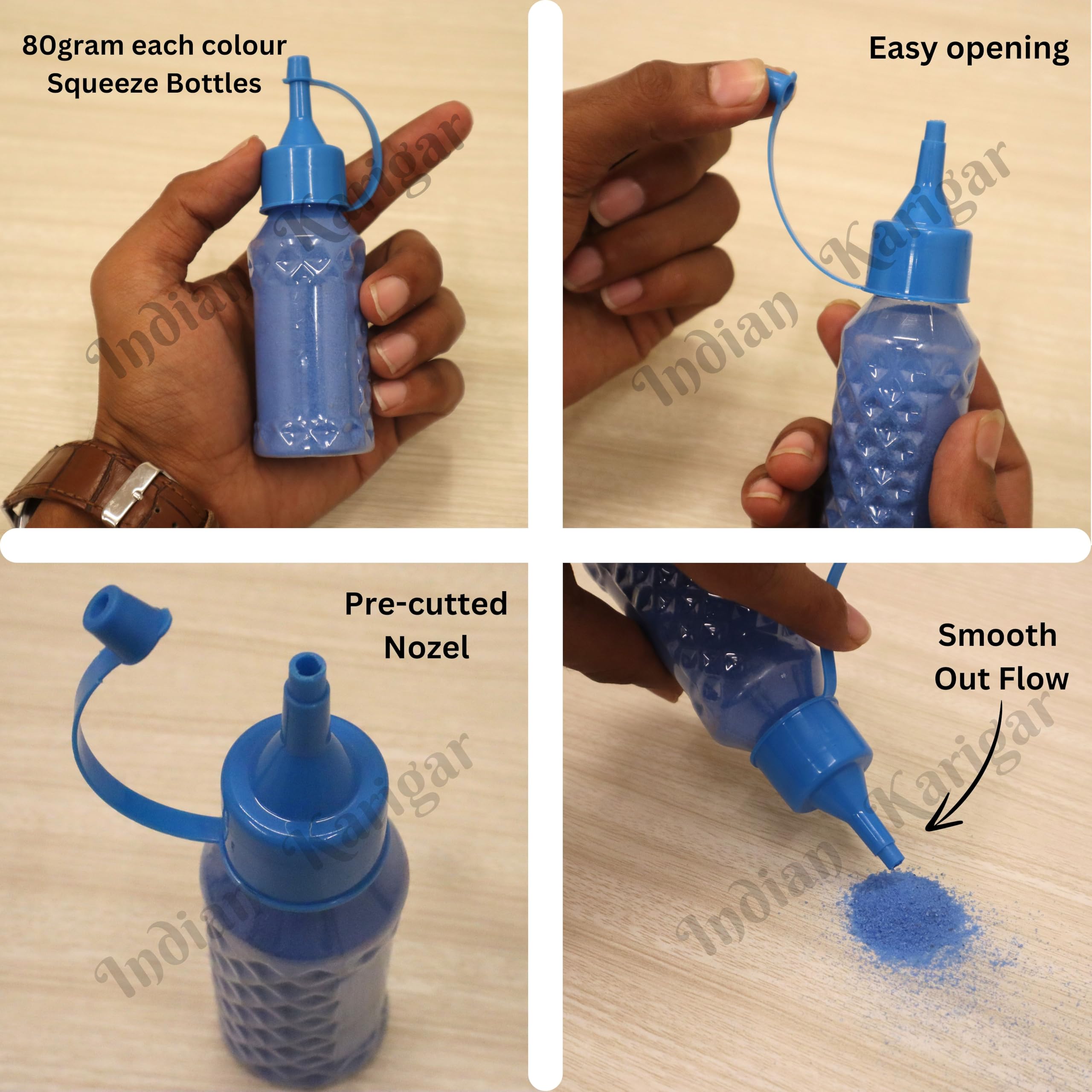 80gram each colour
Squeeze Bottles

Indian Karigar

Easy opening

Indian Karigar

Pre-cutted
Nozel

Indian Karigar

Smooth
Out Flow

Indian Karigar