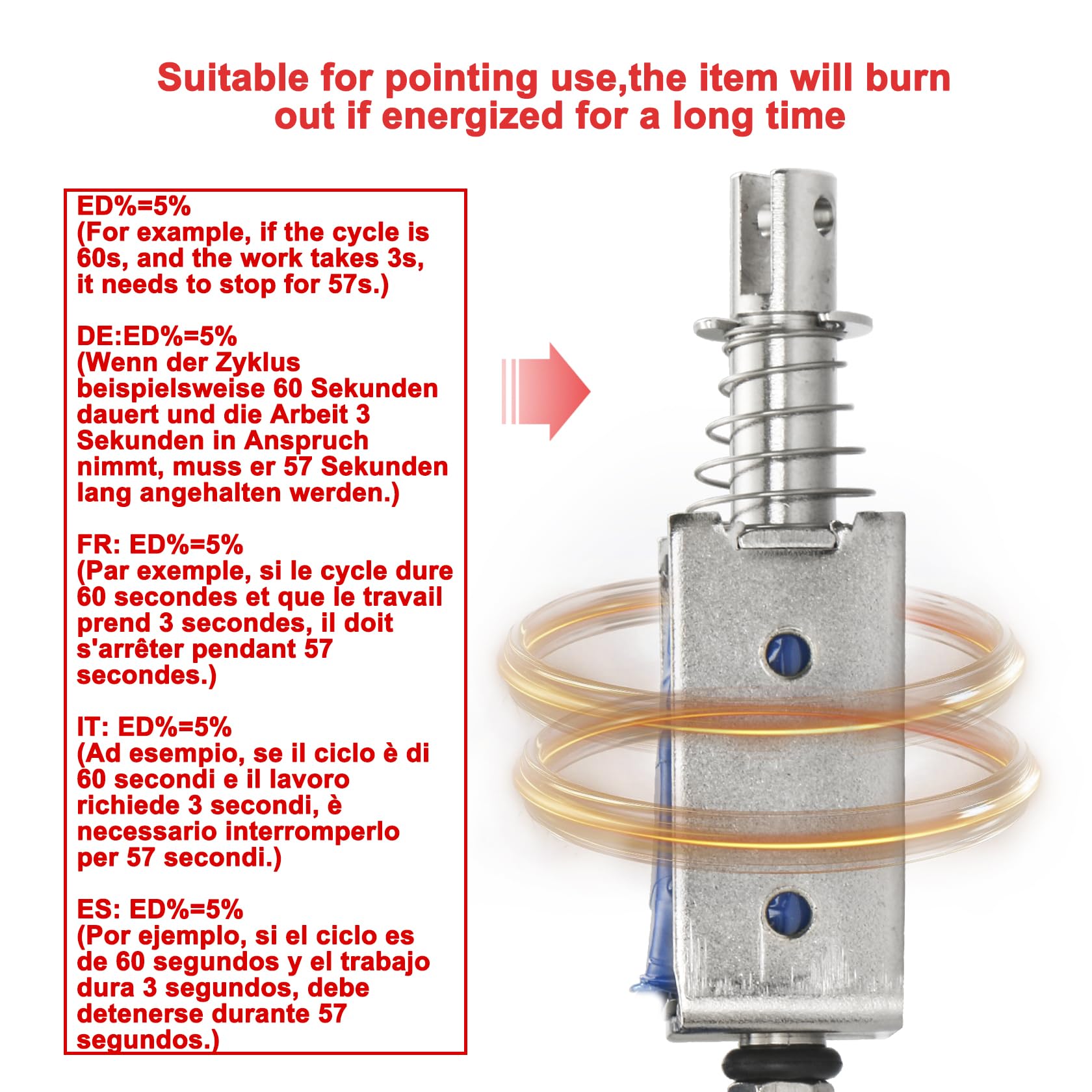 Suitable for pointing use,the item will burn out if energized for a long time

ED%=5%
(For example, if the cycle is 60s, and the work takes 3s, it needs to stop for 57s.)

DE:ED%=5%
(Wenn der Zyklus beispielsweise 60 Sekunden dauert und die Arbeit 3 Sekunden in Anspruch nimmt, muss er 57 Sekunden lang angehalten werden.)

FR: ED%=5%
(Par exemple, si le cycle dure 60 secondes et que le travail prend 3 secondes, il doit s'arrêter pendant 57 secondes.)

IT: ED%=5%
(Ad esempio, se il ciclo è di 60 secondi e il lavoro richiede 3 secondi, è necessario interromperlo per 57 secondi.)

ES: ED%=5%
(Por ejemplo, si el ciclo es de 60 segundos y el trabajo dura 3 segundos, debe detenerse durante 57 segundos.)