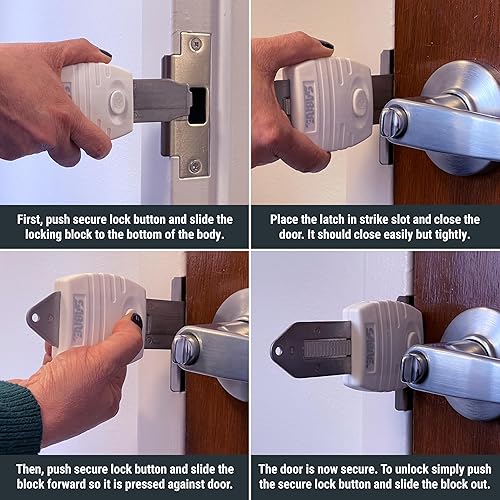 SABRE

First, push secure lock button and slide the locking block to the bottom of the body.

SABRE

Place the latch in strike slot and close the door. It should close easily but tightly.

SABRE

Then, push secure lock button and slide the block forward so it is pressed against door.

SABRE

The door is now secure. To unlock simply push the secure lock button and slide the block out.