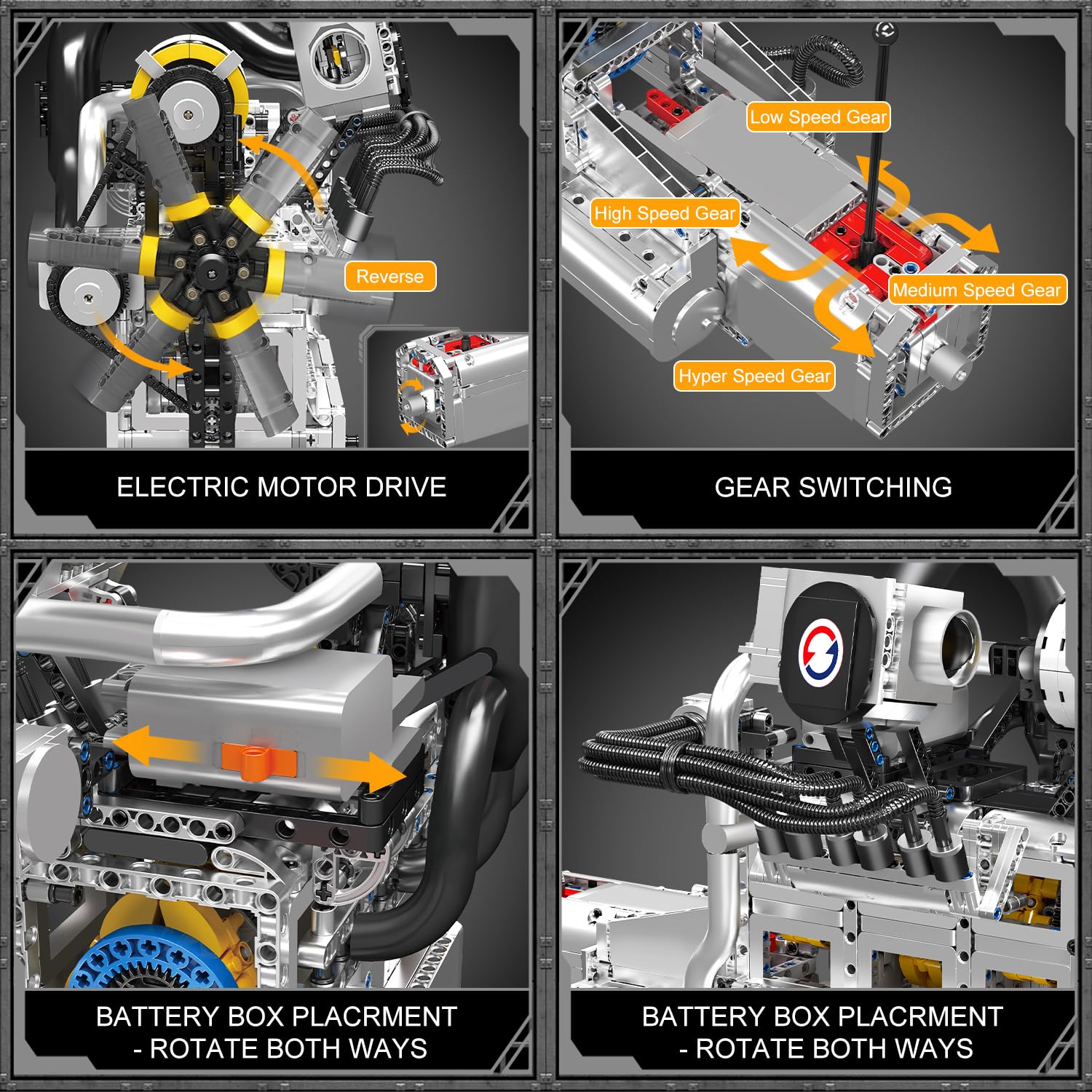 Reverse

ELECTRIC MOTOR DRIVE

Low Speed Gear

High Speed Gear

Medium Speed Gear

Hyper Speed Gear

GEAR SWITCHING

BATTERY BOX PLACRMENT - ROTATE BOTH WAYS

BATTERY BOX PLACRMENT - ROTATE BOTH WAYS