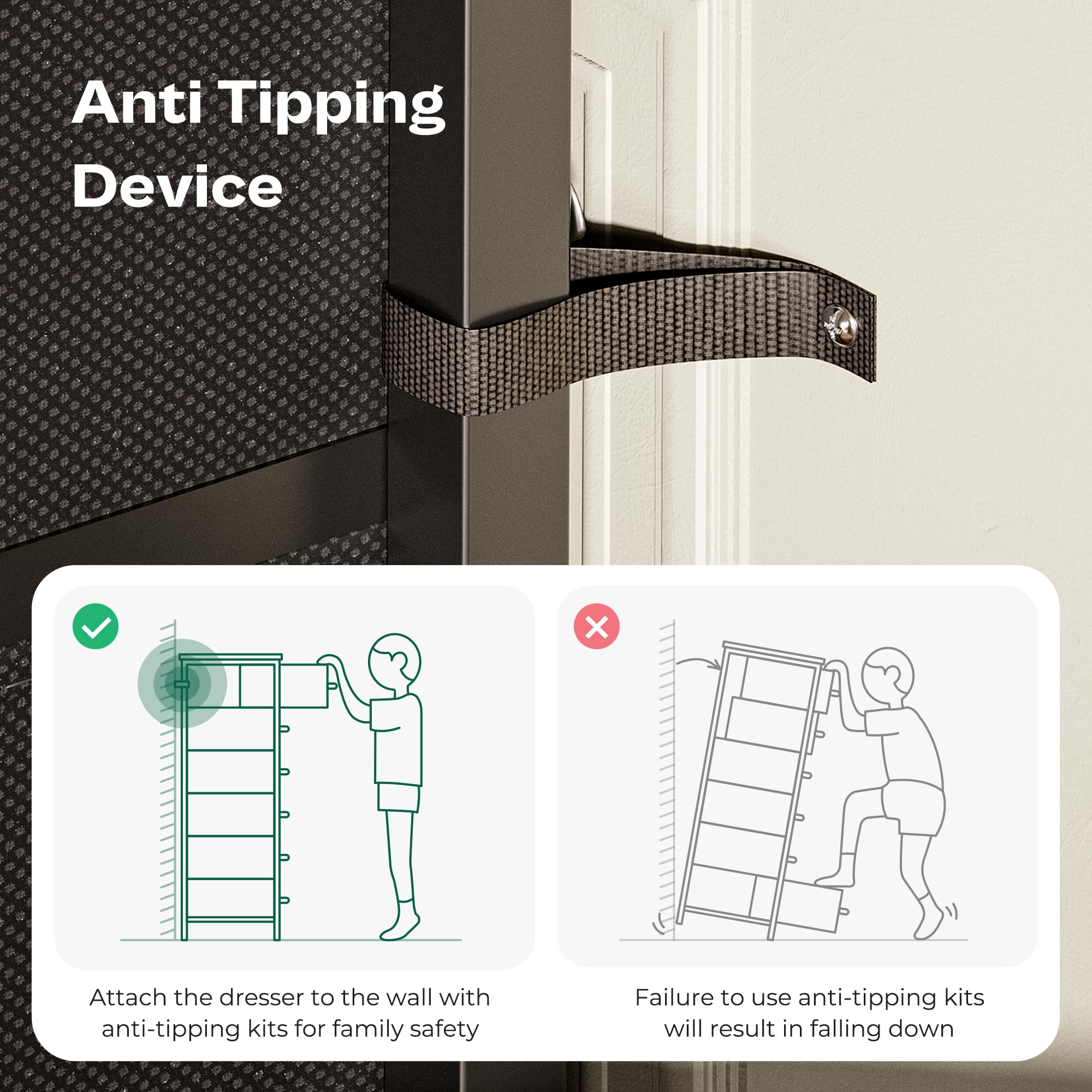 Anti Tipping Device

Attach the dresser to the wall with anti-tipping kits for family safety

Failure to use anti-tipping kits will result in falling down