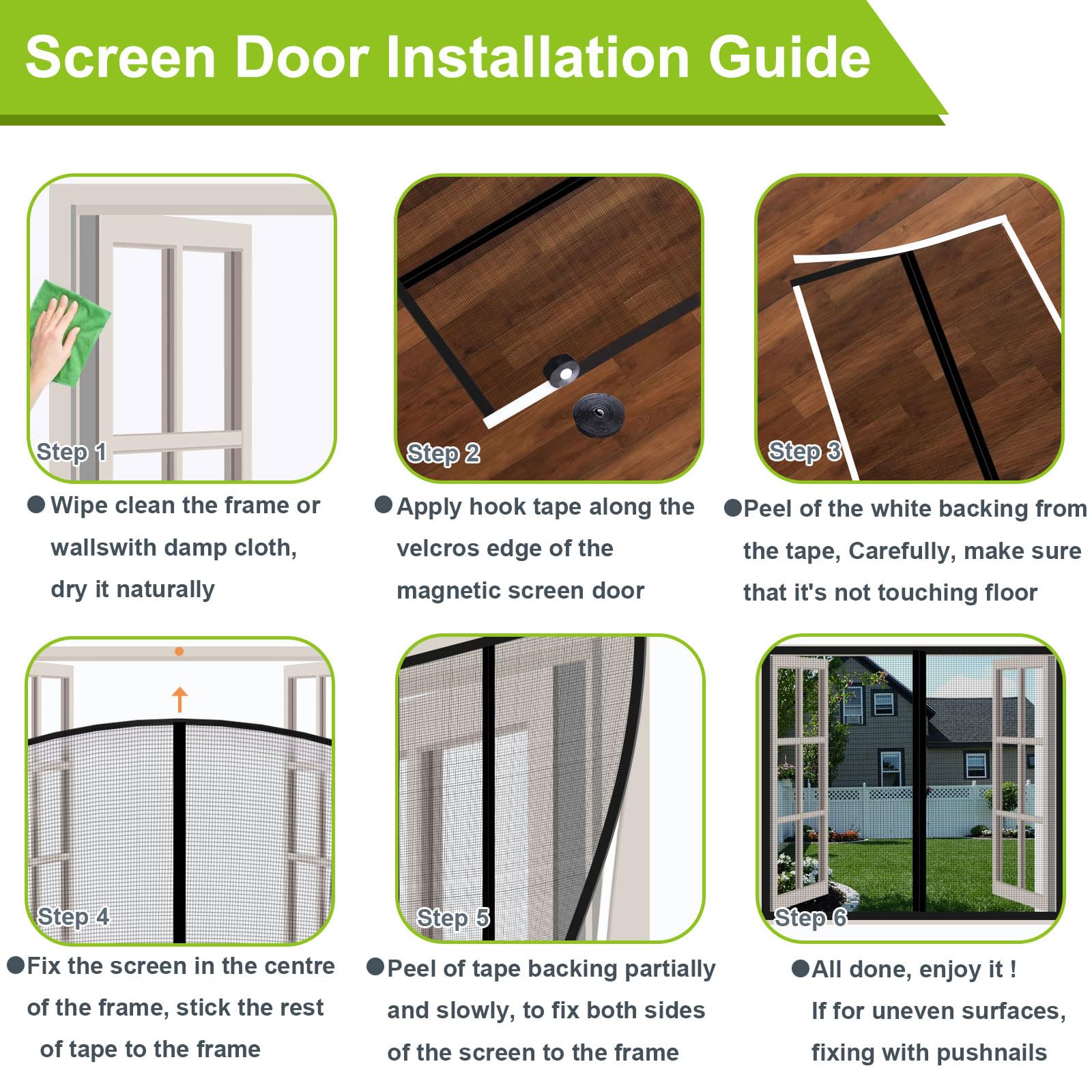 Screen Door Installation Guide

Step 1

●Wipe clean the frame or wallswith damp cloth, dry it naturally

Step 2

●Apply hook tape along the velcros edge of the magnetic screen door

Step 3

●Peel of the white backing from the tape, Carefully, make sure that it's not touching floor

Step 4

●Fix the screen in the centre of the frame, stick the rest of tape to the frame

Step 5

●Peel of tape backing partially and slowly, to fix both sides of the screen to the frame

Step 6

●All done, enjoy it ! If for uneven surfaces, fixing with pushnails