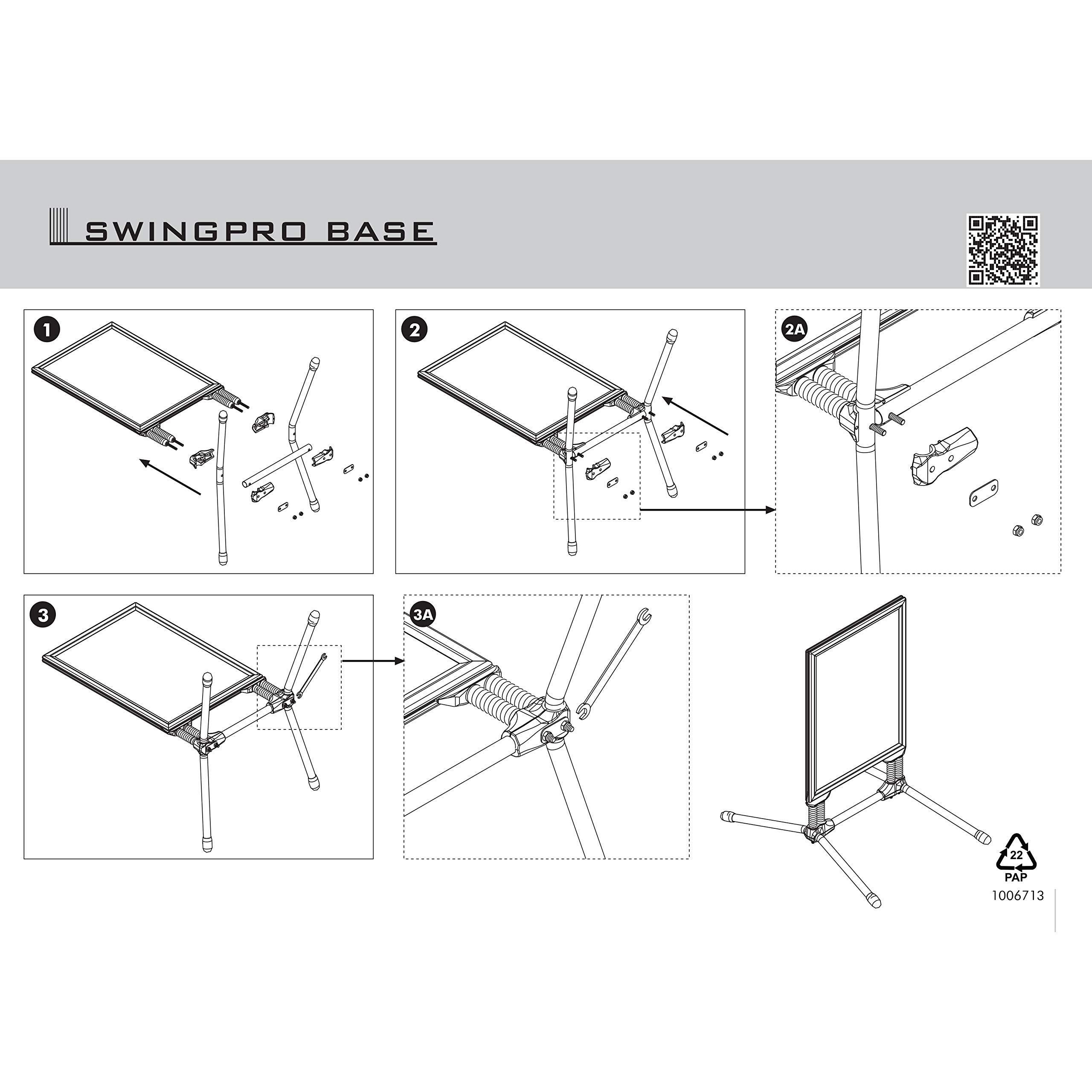 SWINGPRO BASE

1

2

2A

3

3A

22
PAP
1006713