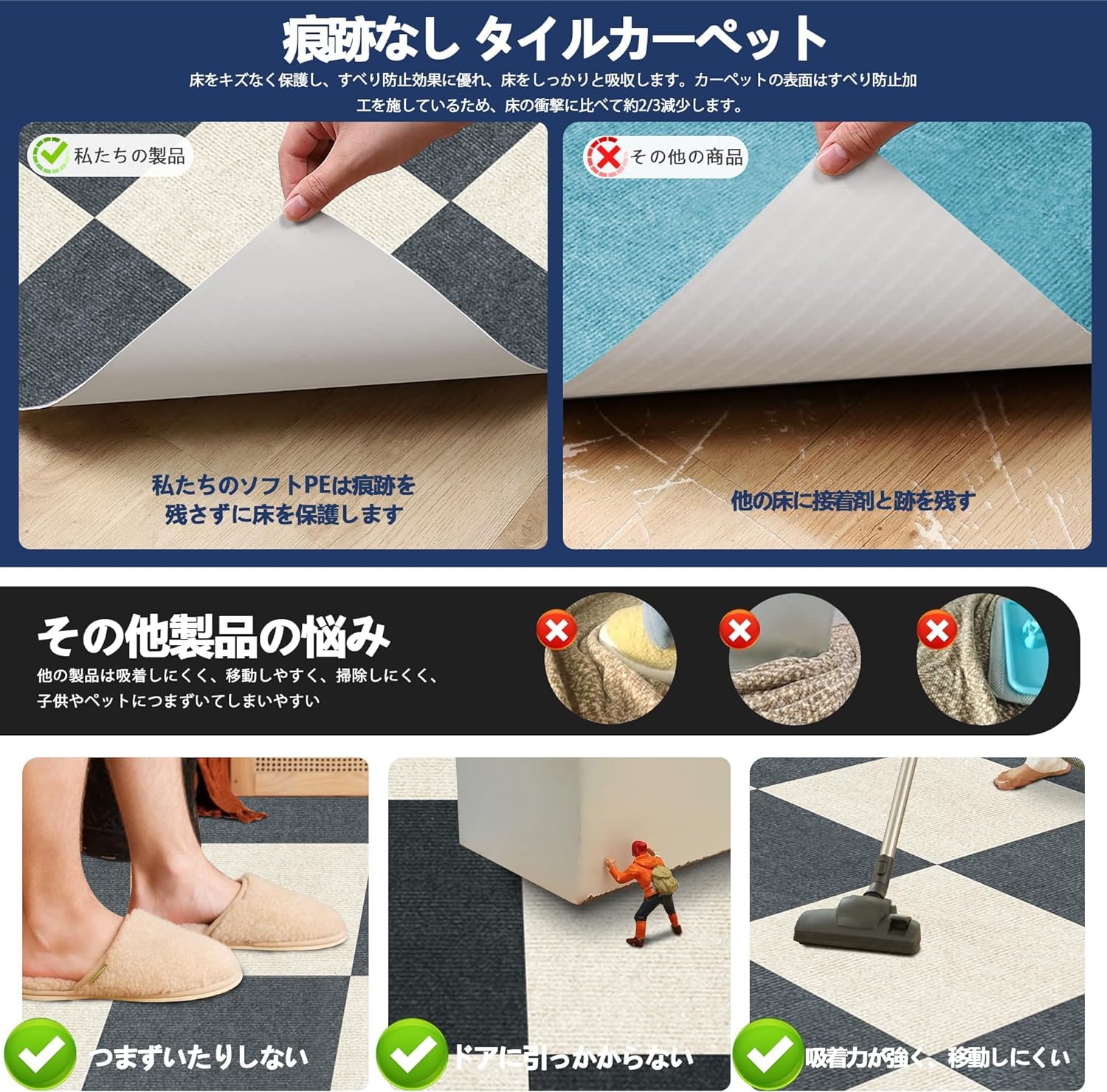 痕跡なし タイルカーペット

床をキズなく保護し、すべり防止効果に優れ、床をしっかりと吸収します。カーペットの表面はすべり防止加工を施しているため、床の衝撃に比べて約2/3減少します。

私たちの製品

私たちのソフトPEは痕跡を残さずに床を保護します

その他の商品

他の床に接着剤と跡を残す

その他製品の悩み

他の製品は吸着しにくく、移動しやすく、掃除しにくく、子供やペットにつまずいてしまいやすい

つまずいたりしない

ドアに引っかからない

吸着力が強く、移動しにくい