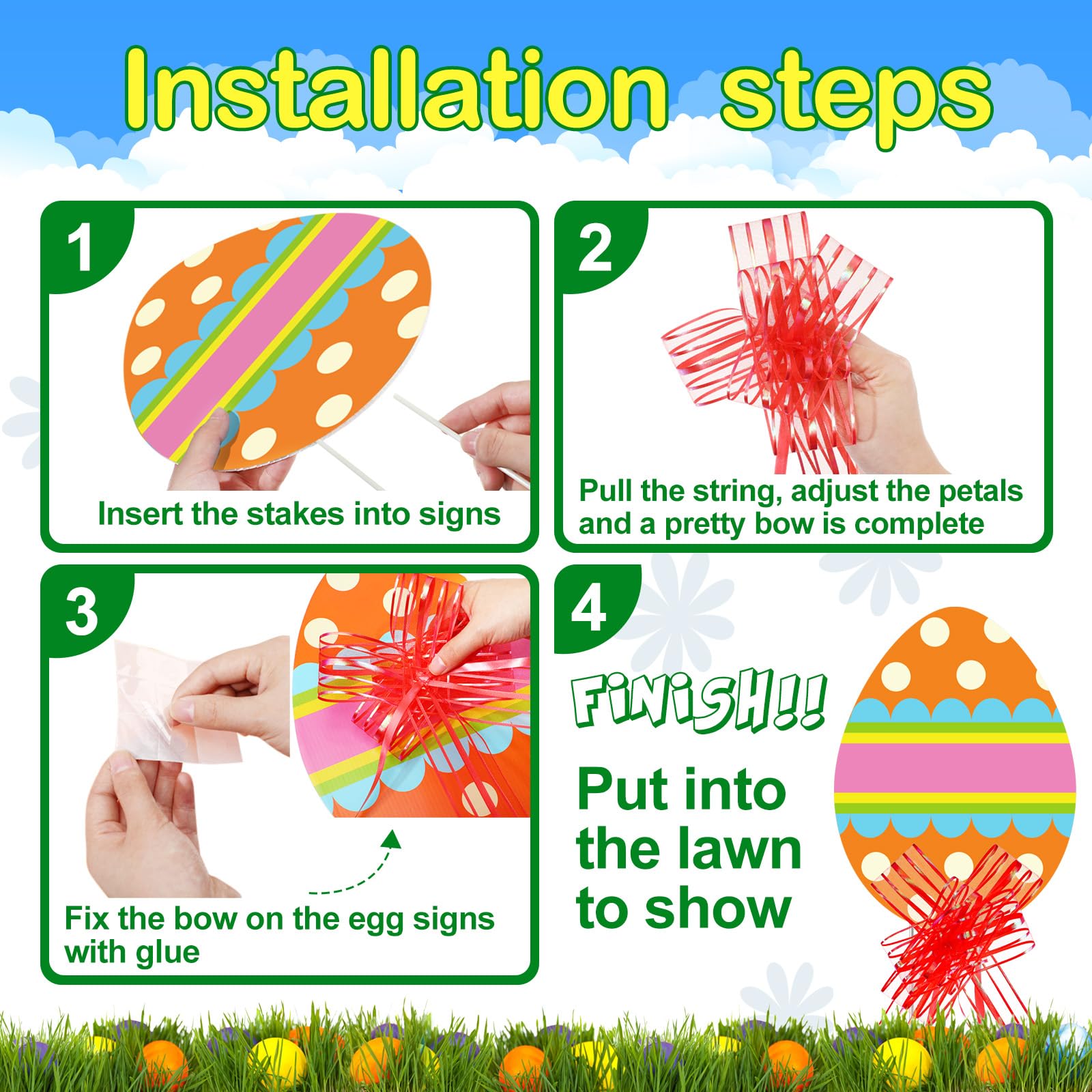 Installation steps

1

Insert the stakes into signs

2

Pull the string, adjust the petals and a pretty bow is complete

3

Fix the bow on the egg signs with glue

4

FiNiSH!!

Put into the lawn to show