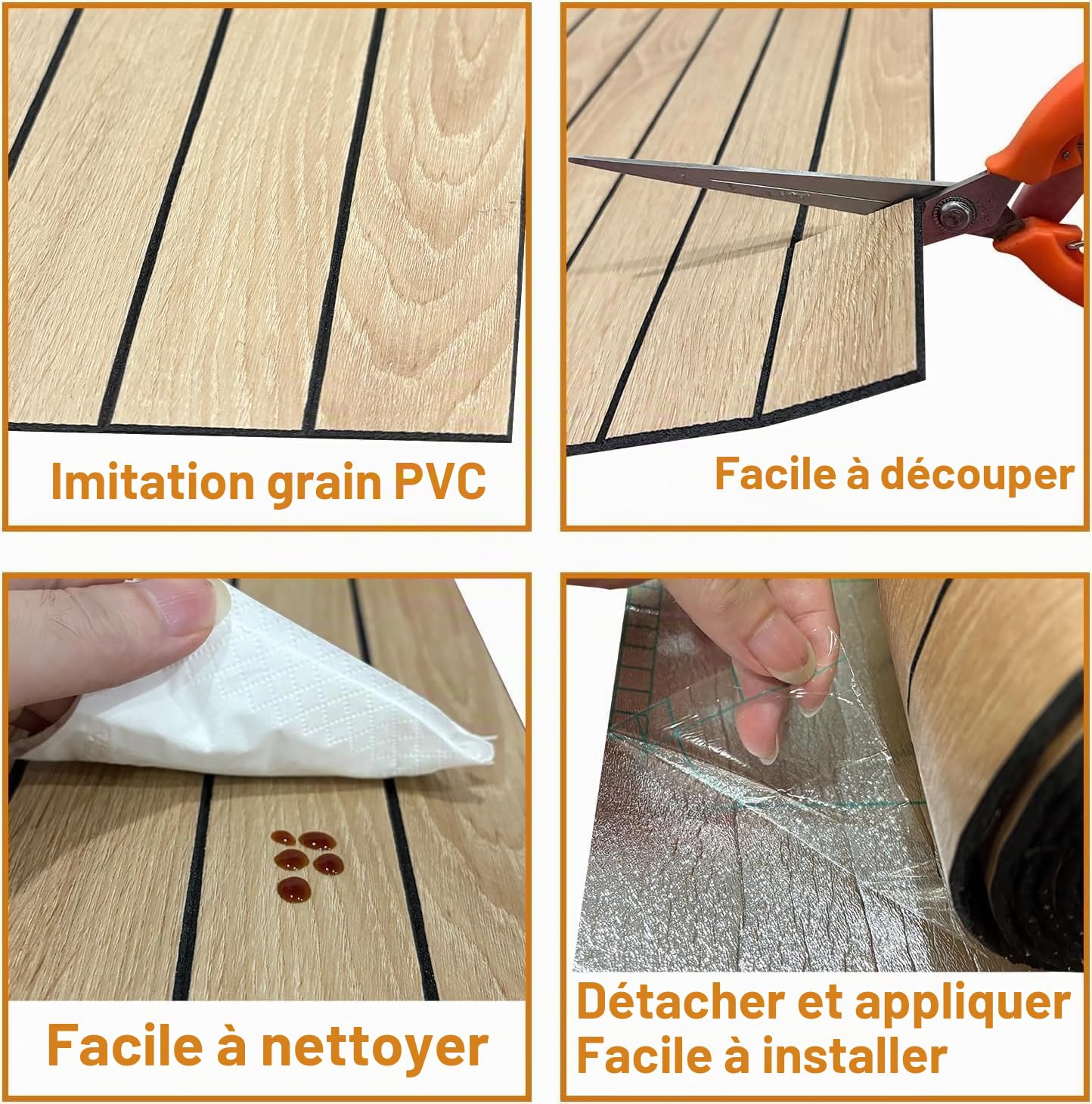 Imitation grain PVC

Facile à découper

Facile à nettoyer

Détacher et appliquer
Facile à installer