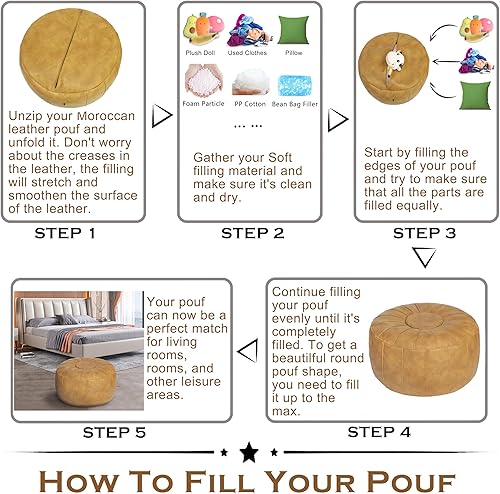 Unzip your Moroccan leather pouf and unfold it. Don't worry about the creases in the leather, the filling will stretch and smoothen the surface of the leather.

STEP 1

Plush Doll

Used Clothes

Pillow

Foam Particle

PP Cotton

Bean Bag Filler

... ...

Gather your Soft filling material and make sure it's clean and dry.

STEP 2

Start by filling the edges of your pouf and try to make sure that all the parts are filled equally.

STEP 3

Continue filling your pouf evenly until it's completely filled. To get a beautiful round pouf shape, you need to fill it up to the max.

STEP 4

Your pouf can now be a perfect match for living rooms, rooms, and other leisure areas.

STEP 5

HOW TO FILL YOUR POUF