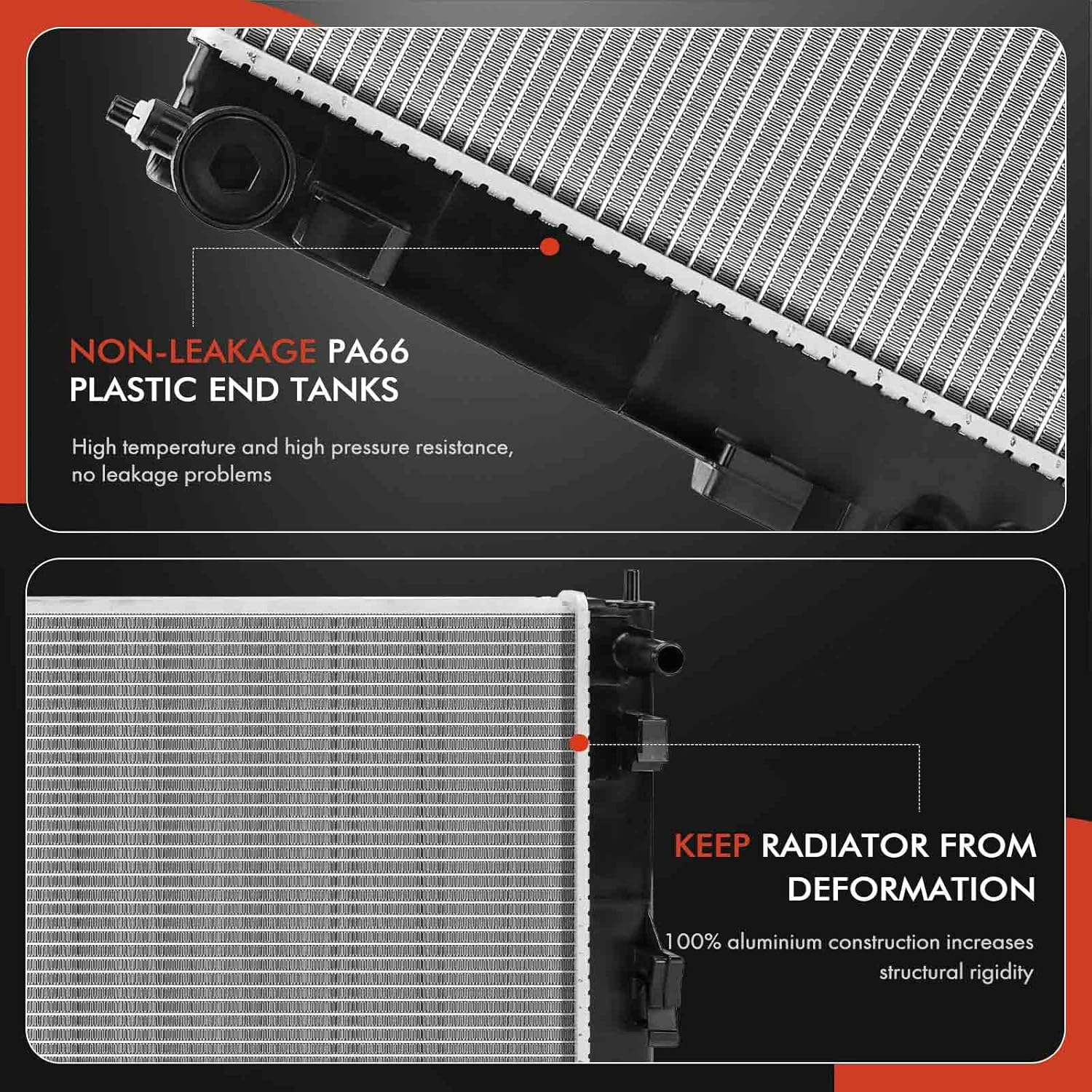 NON-LEAKAGE PA66 PLASTIC END TANKS

High temperature and high pressure resistance, no leakage problems

KEEP RADIATOR FROM DEFORMATION

100% aluminium construction increases structural rigidity