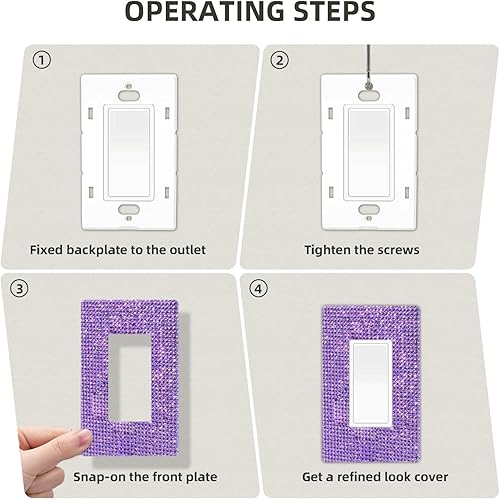 OPERATING STEPS

①

Fixed backplate to the outlet

②

Tighten the screws

③

Snap-on the front plate

④

Get a refined look cover