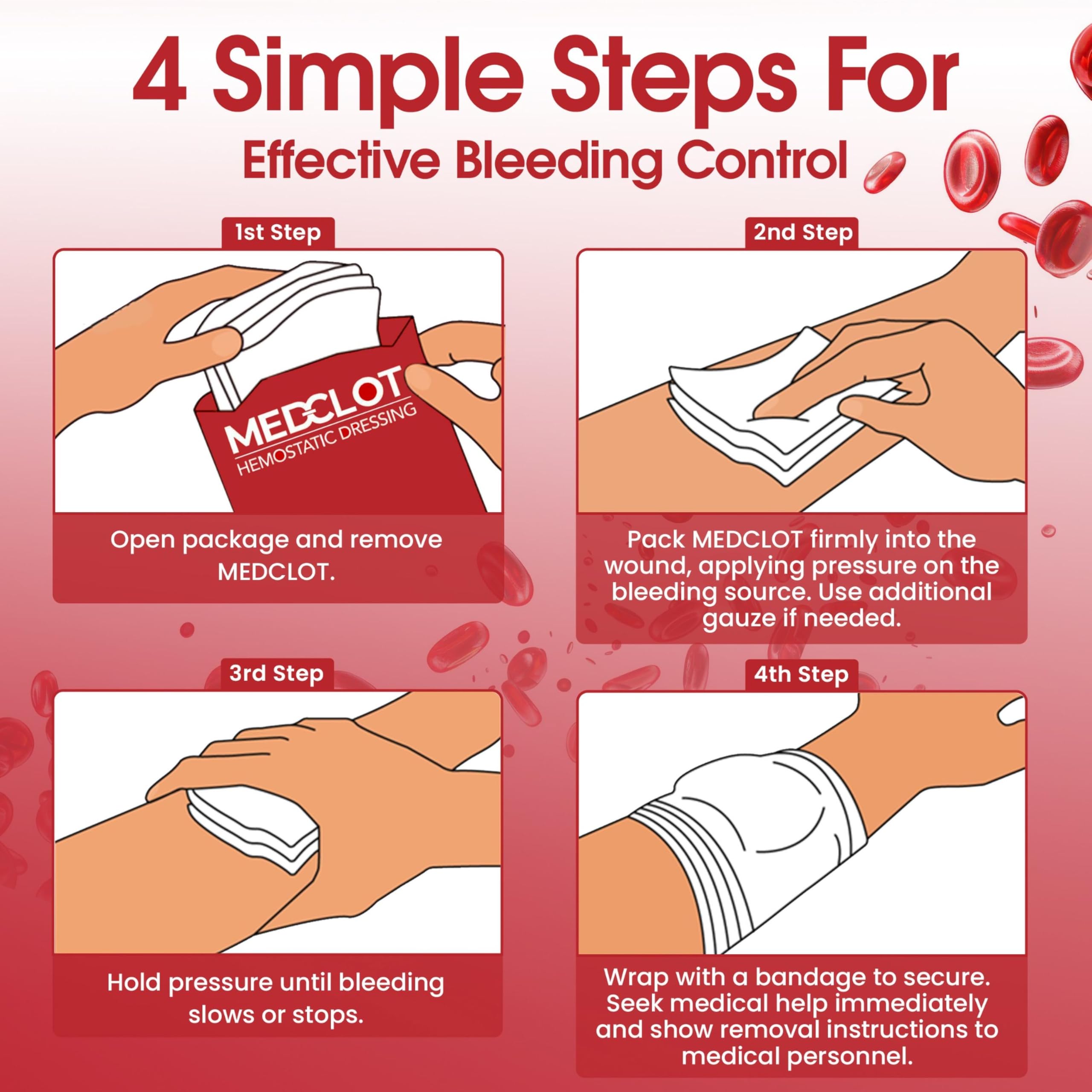 4 Simple Steps For
Effective Bleeding Control

1st Step

MEDCLOT
HEMOSTATIC DRESSING

Open package and remove MEDCLOT.

2nd Step

Pack MEDCLOT firmly into the wound, applying pressure on the bleeding source. Use additional gauze if needed.

3rd Step

Hold pressure until bleeding slows or stops.

4th Step

Wrap with a bandage to secure. Seek medical help immediately and show removal instructions to medical personnel.