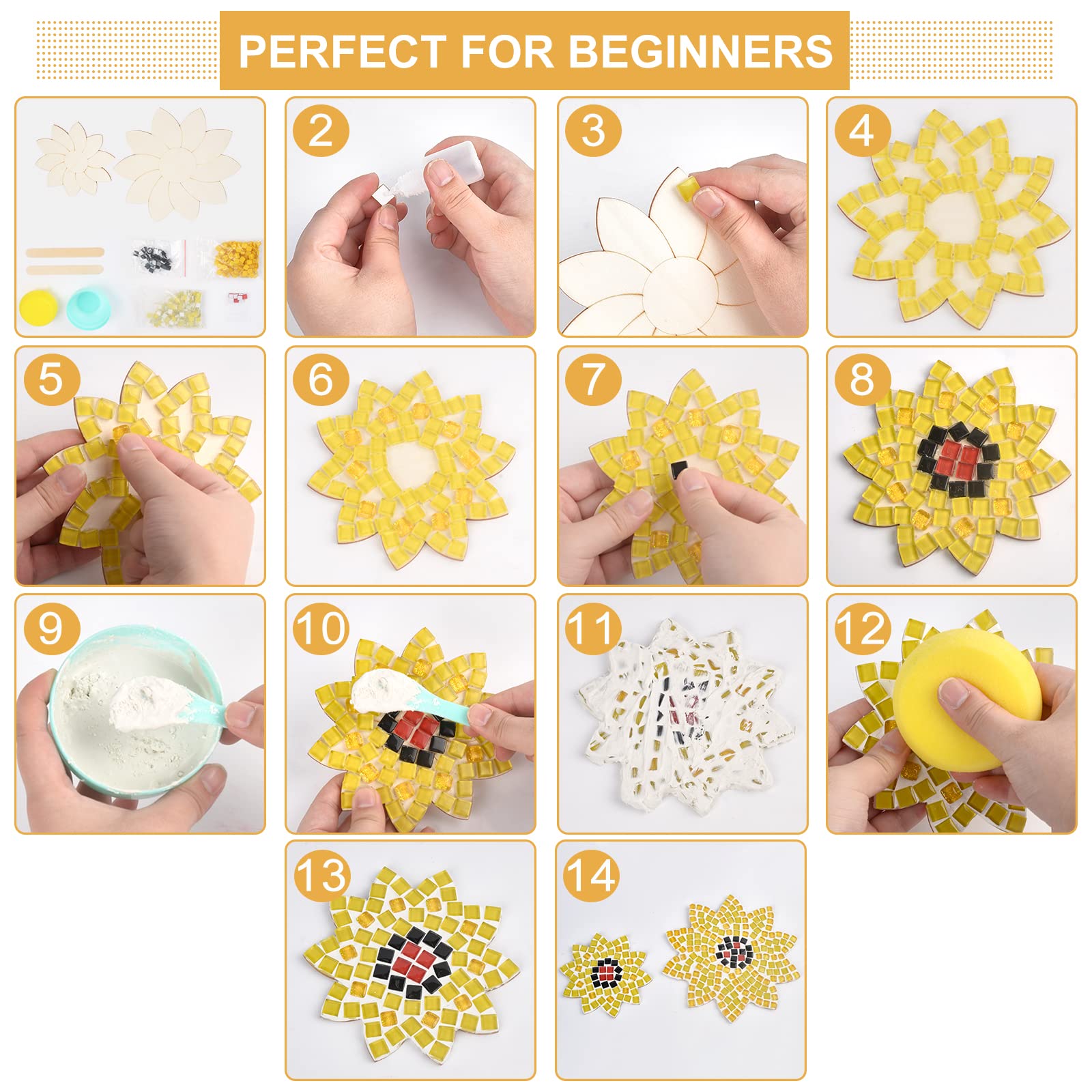 PERFECT FOR BEGINNERS

2

3

4

5

6

7

8

9

10

11

12

13

14