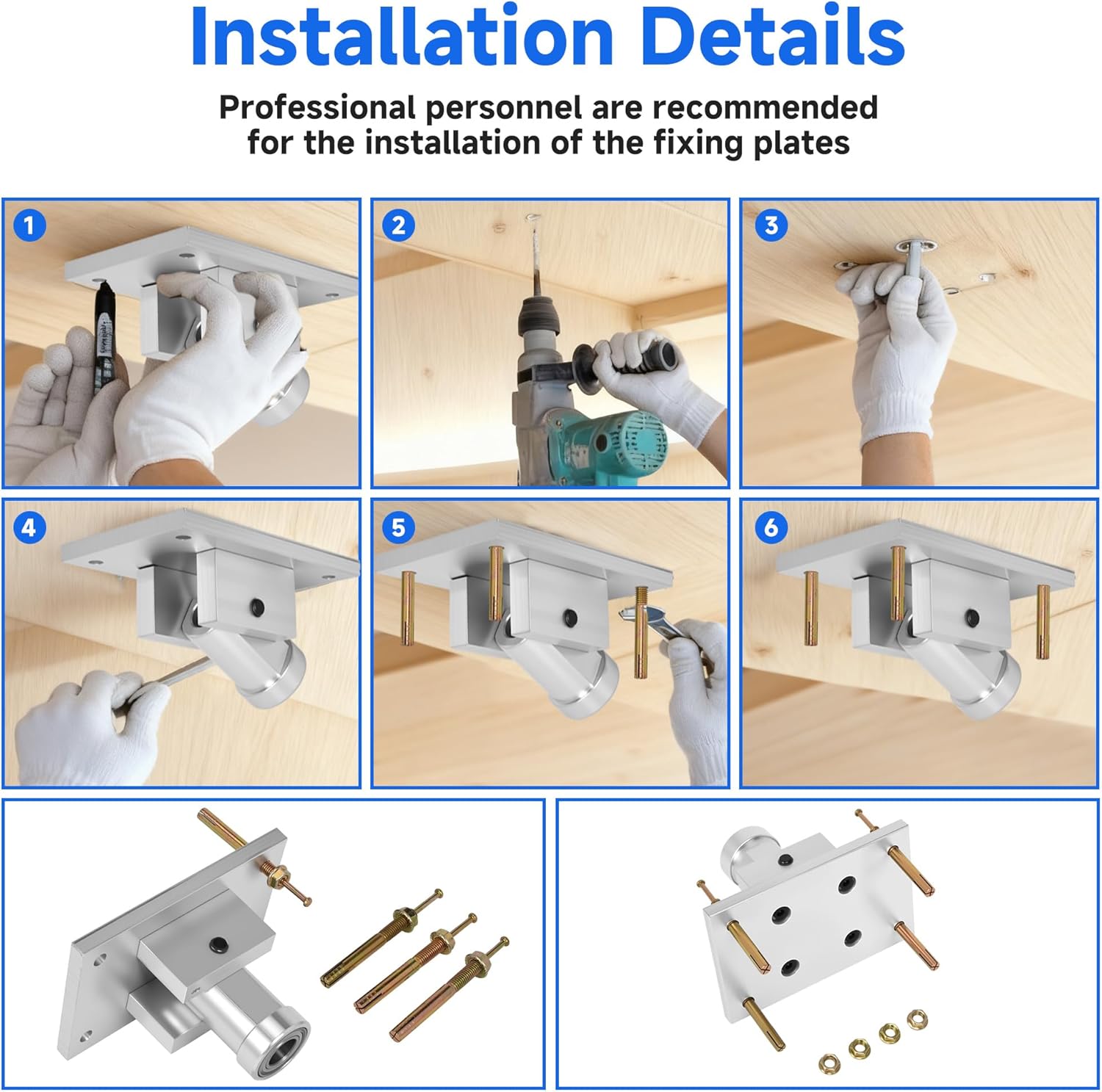 Installation Details

Professional personnel are recommended for the installation of the fixing plates

1

2

3

4

5

6