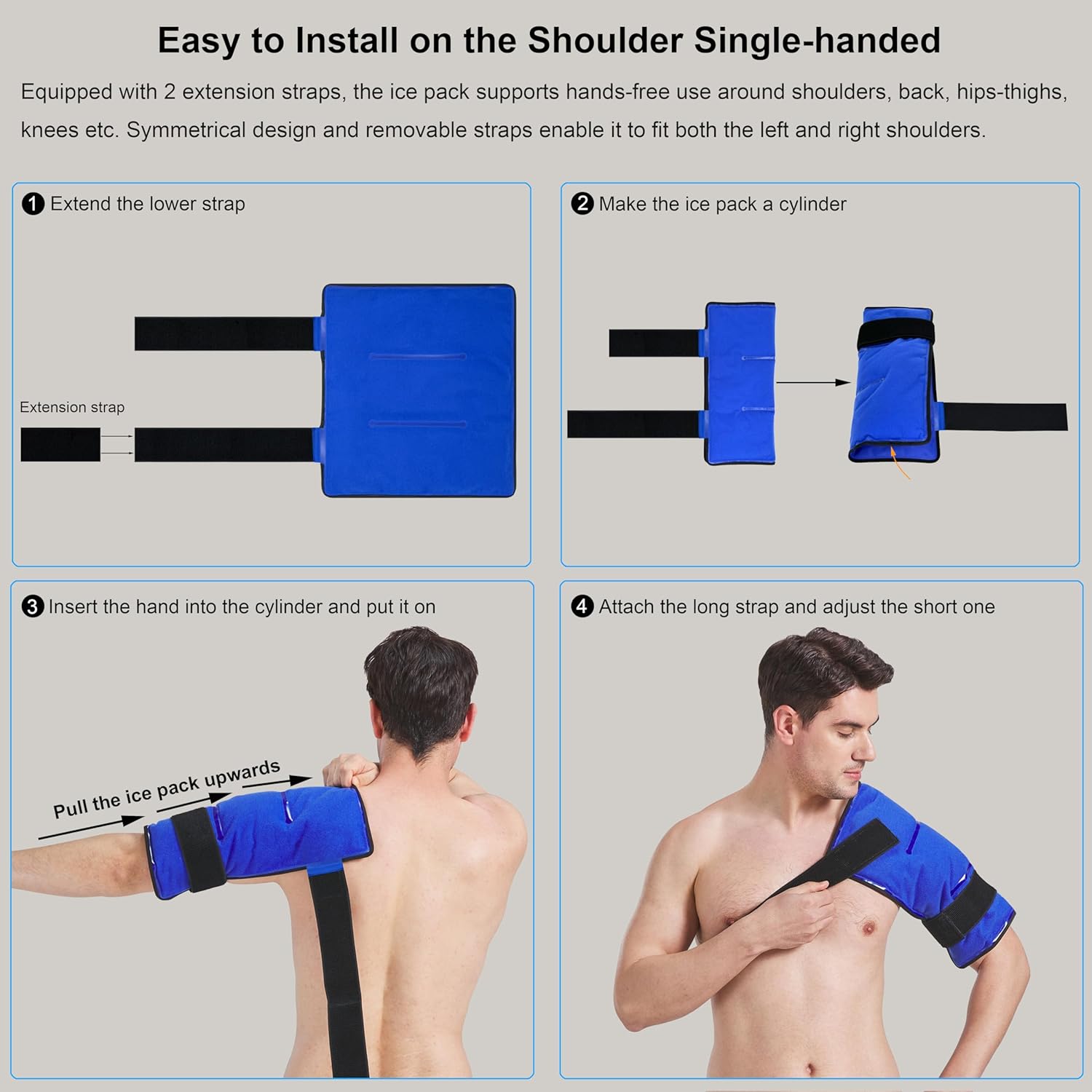 Easy to Install on the Shoulder Single-handed

Equipped with 2 extension straps, the ice pack supports hands-free use around shoulders, back, hips-thighs, knees etc. Symmetrical design and removable straps enable it to fit both the left and right shoulders.

1 Extend the lower strap

Extension strap

2 Make the ice pack a cylinder

3 Insert the hand into the cylinder and put it on

Pull the ice pack upwards

4 Attach the long strap and adjust the short one