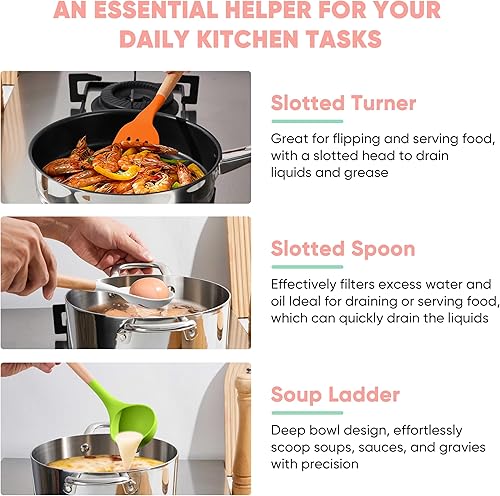 AN ESSENTIAL HELPER FOR YOUR DAILY KITCHEN TASKS

Slotted Turner

Great for flipping and serving food, with a slotted head to drain liquids and grease

Slotted Spoon

Effectively filters excess water and oil Ideal for draining or serving food, which can quickly drain the liquids

Soup Ladder

Deep bowl design, effortlessly scoop soups, sauces, and gravies with precision