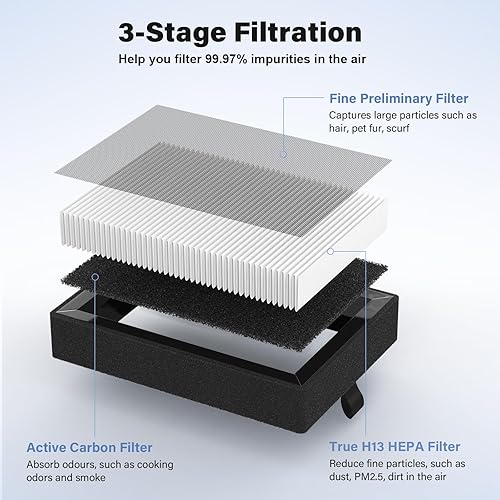 3-Stage Filtration

Help you filter 99.97% impurities in the air

Fine Preliminary Filter

Captures large particles such as hair, pet fur, scurf

Active Carbon Filter

Absorb odours, such as cooking odors and smoke

True H13 HEPA Filter

Reduce fine particles, such as dust, PM2.5, dirt in the air