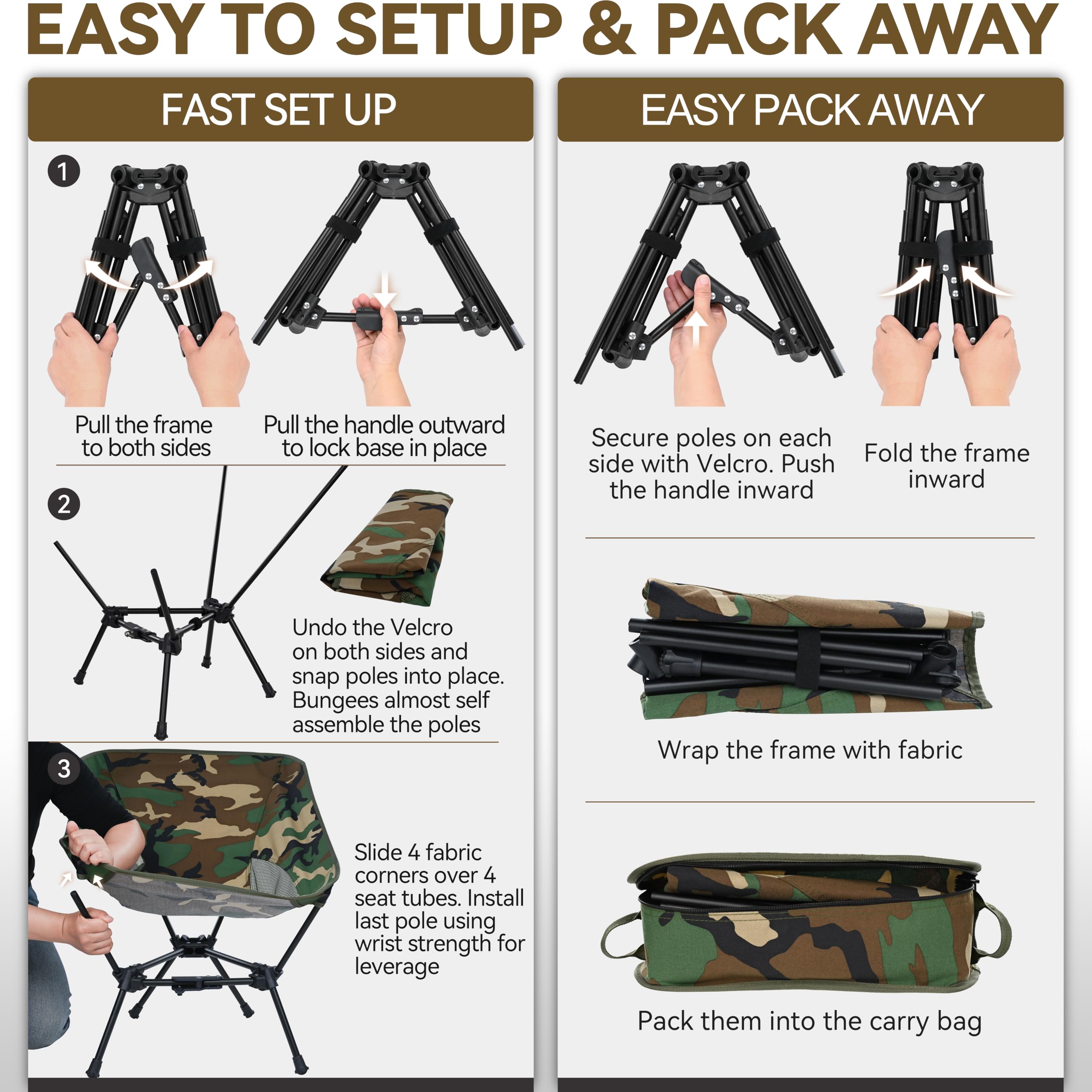 EASY TO SETUP & PACK AWAY

FAST SET UP

1

Pull the frame to both sides

Pull the handle outward to lock base in place

2

Undo the Velcro on both sides and snap poles into place. Bungees almost self assemble the poles

3

Slide 4 fabric corners over 4 seat tubes. Install last pole using wrist strength for leverage

EASY PACK AWAY

Secure poles on each side with Velcro. Push the handle inward

Fold the frame inward

Wrap the frame with fabric

Pack them into the carry bag