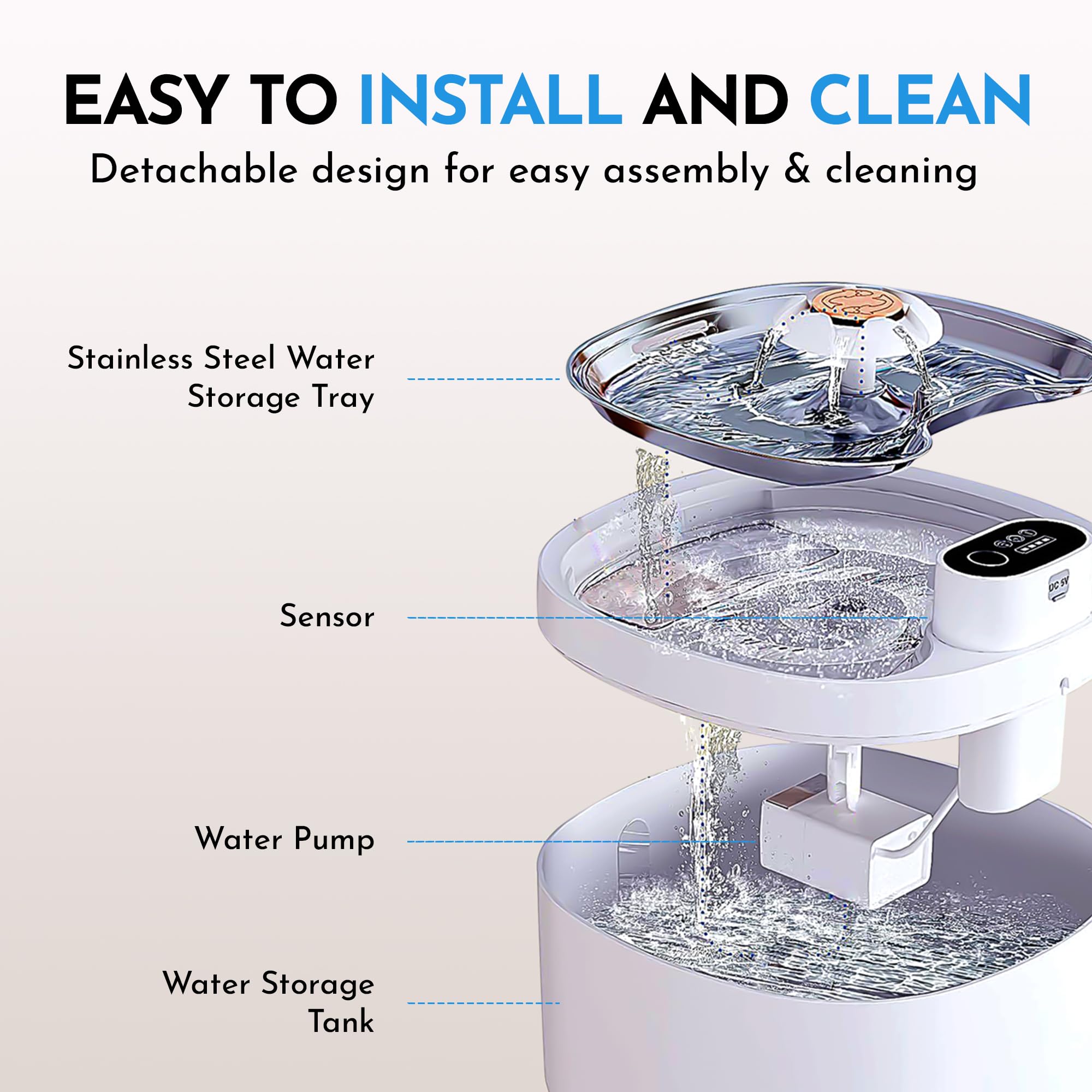 EASY TO INSTALL AND CLEAN

Detachable design for easy assembly & cleaning

Stainless Steel Water Storage Tray

Sensor

Water Pump

Water Storage Tank

DC 5V