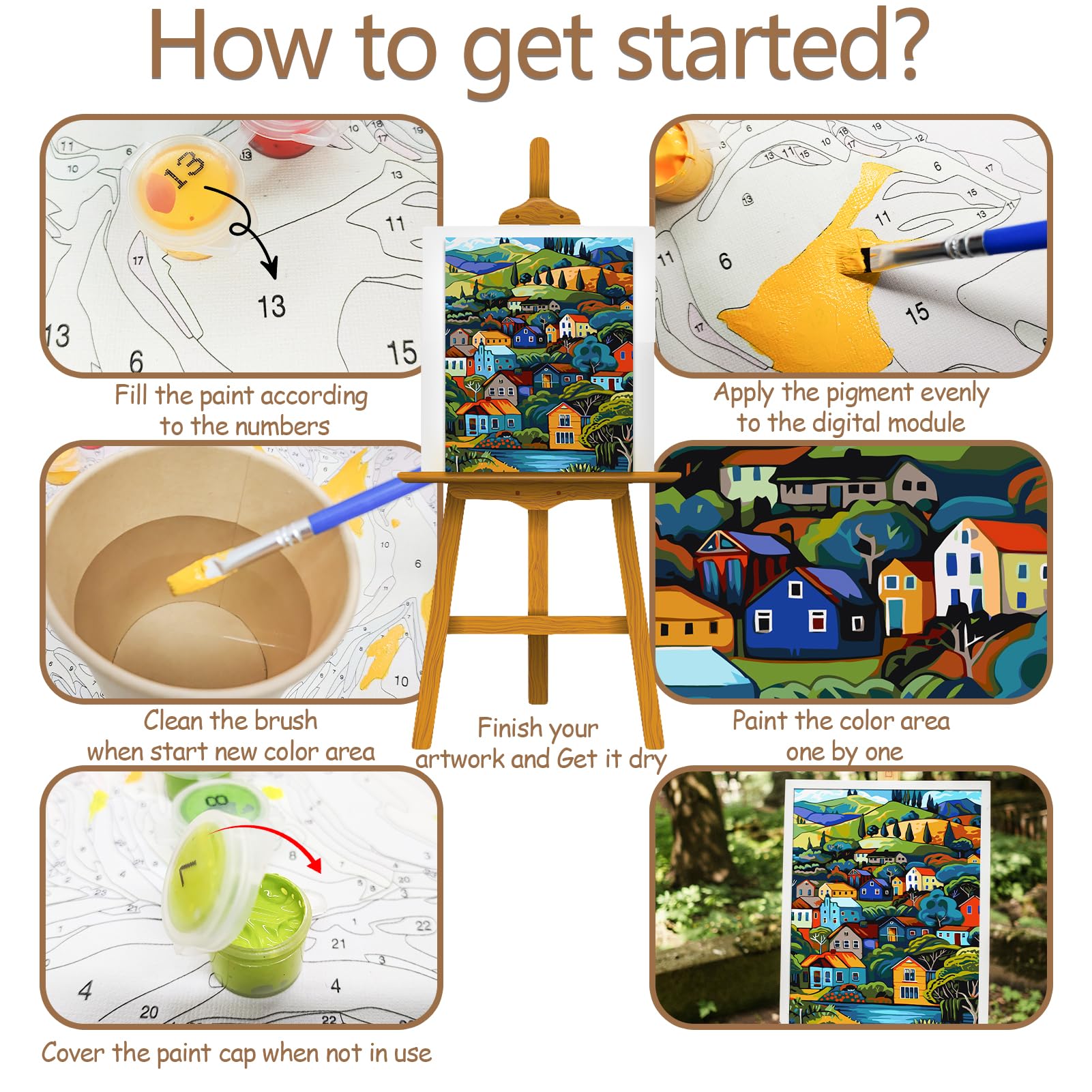 How to get started?

Fill the paint according to the numbers

Apply the pigment evenly to the digital module

Clean the brush when start new color area

Finish your artwork and Get it dry

Paint the color area one by one

Cover the paint cap when not in use