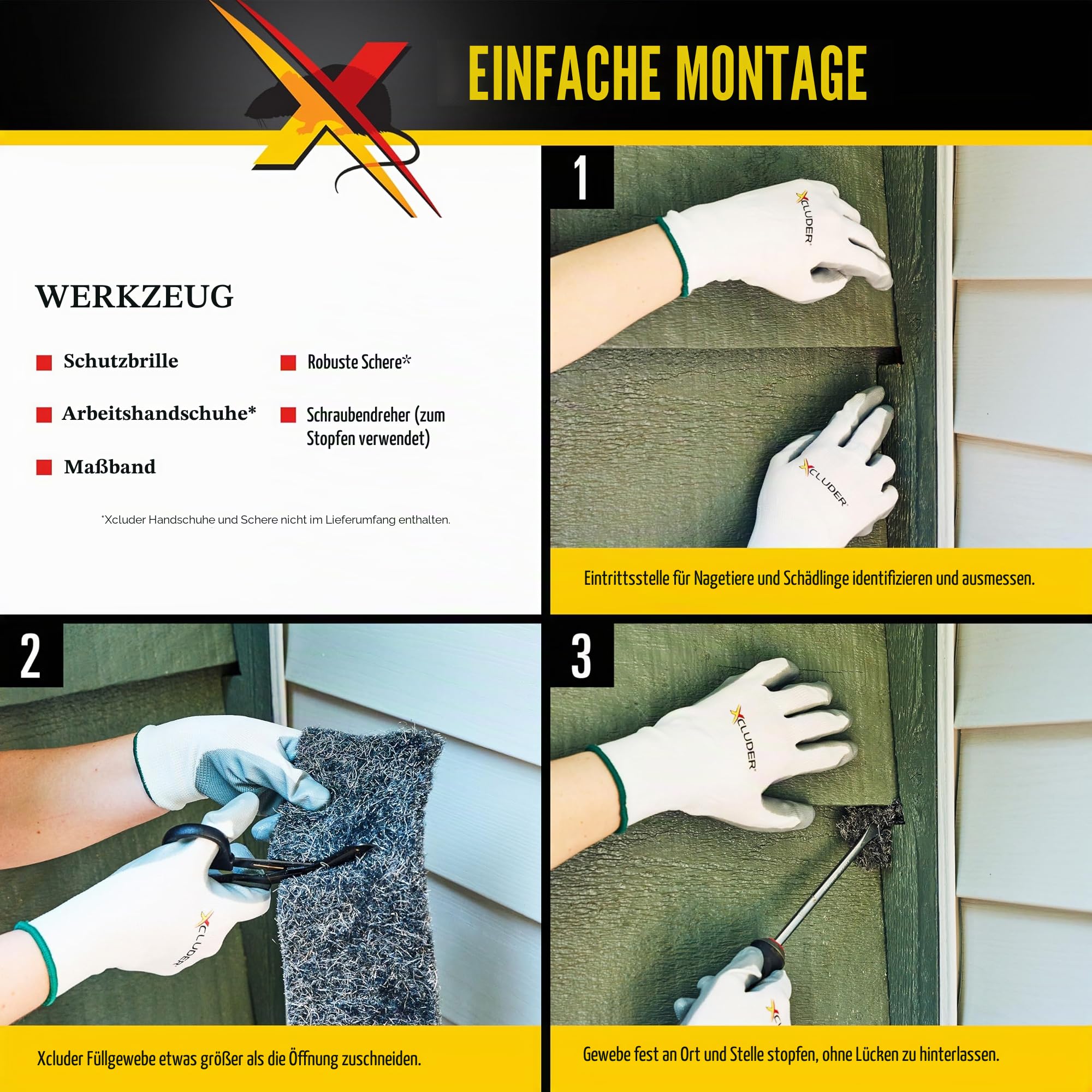 EINFACHE MONTAGE

WERKZEUG

Schutzbrille

Arbeitshandschuhe*

Maßband

Robuste Schere*

Schraubendreher (zum Stopfen verwendet)

*Xcluder Handschuhe und Schere nicht im Lieferumfang enthalten.

1

XCLUDER

XCLUDER

Eintrittsstelle für Nagetiere und Schädlinge identifizieren und ausmessen.

2

XCLUDER

Xcluder Füllgewebe etwas größer als die Öffnung zuschneiden.

3

XCLUDER

Gewebe fest an Ort und Stelle stopfen, ohne Lücken zu hinterlassen.