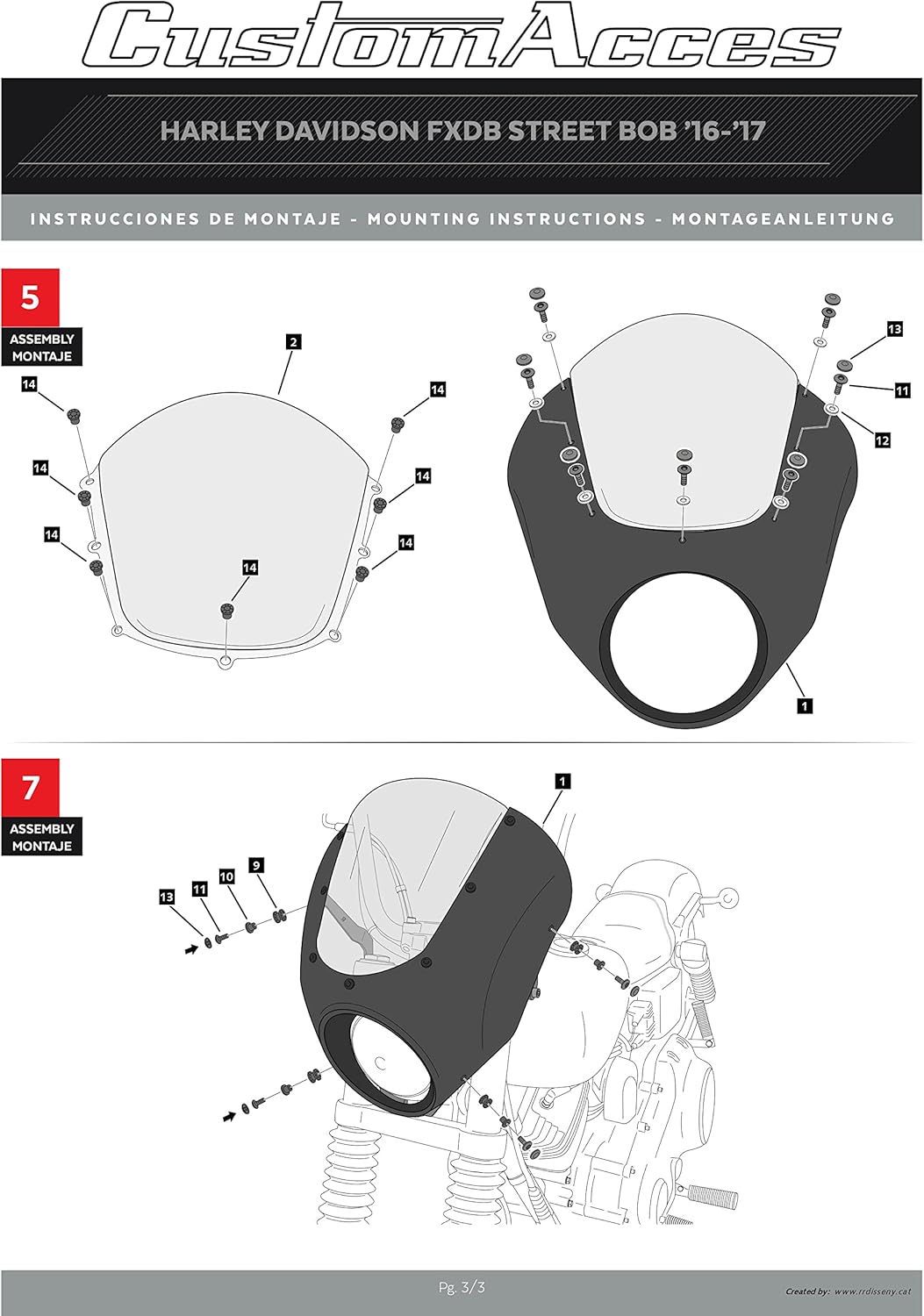 CustomAcces

HARLEY DAVIDSON FXDB STREET BOB '16-'17

INSTRUCCIONES DE MONTAJE - MOUNTING INSTRUCTIONS - MONTAGEANLEITUNG

5
ASSEMBLY
MONTAJE

2
14
14
14
14
14
14
14

13
11
12
1

7
ASSEMBLY
MONTAJE

1
13
11
10
9

Pg. 3/3

Created by: www.rrdisseny.cat