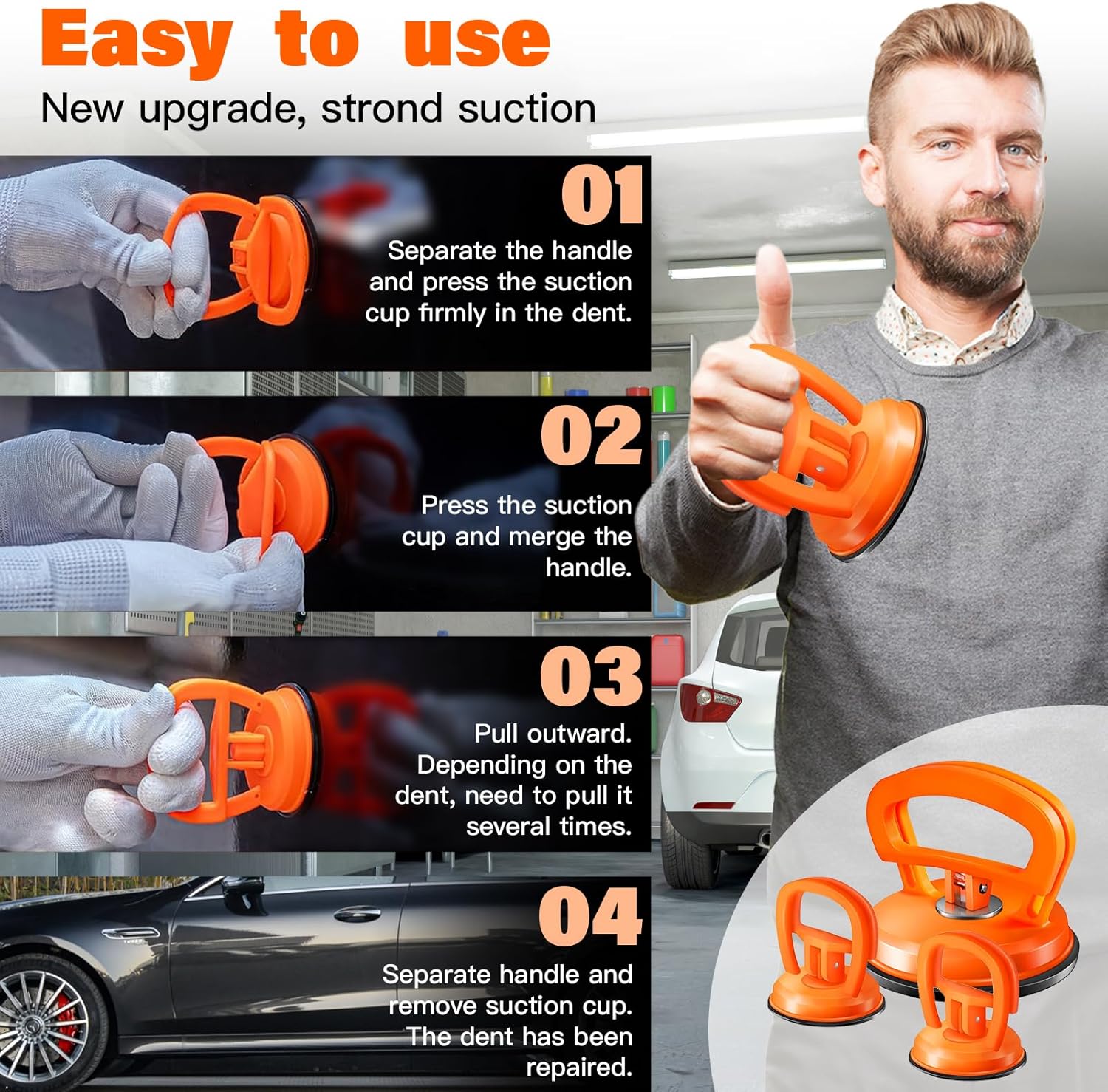 Easy to use

New upgrade, strond suction

01

Separate the handle and press the suction cup firmly in the dent.

02

Press the suction cup and merge the handle.

03

Pull outward. Depending on the dent, need to pull it several times.

04

Separate handle and remove suction cup. The dent has been repaired.