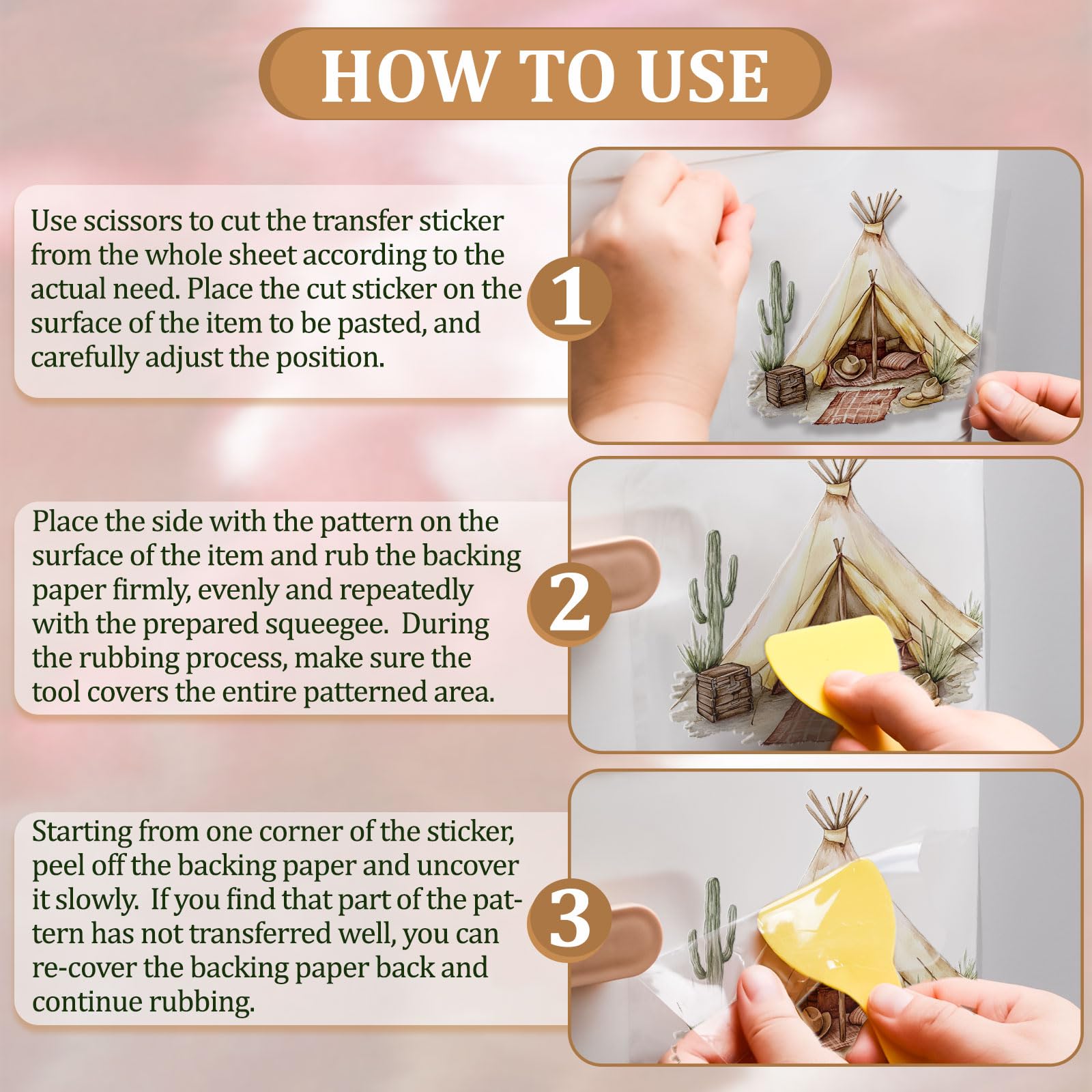 HOW TO USE

Use scissors to cut the transfer sticker from the whole sheet according to the actual need. Place the cut sticker on the surface of the item to be pasted, and carefully adjust the position.

1

Place the side with the pattern on the surface of the item and rub the backing paper firmly, evenly and repeatedly with the prepared squeegee. During the rubbing process, make sure the tool covers the entire patterned area.

2

Starting from one corner of the sticker, peel off the backing paper and uncover it slowly. If you find that part of the pattern has not transferred well, you can re-cover the backing paper back and continue rubbing.

3