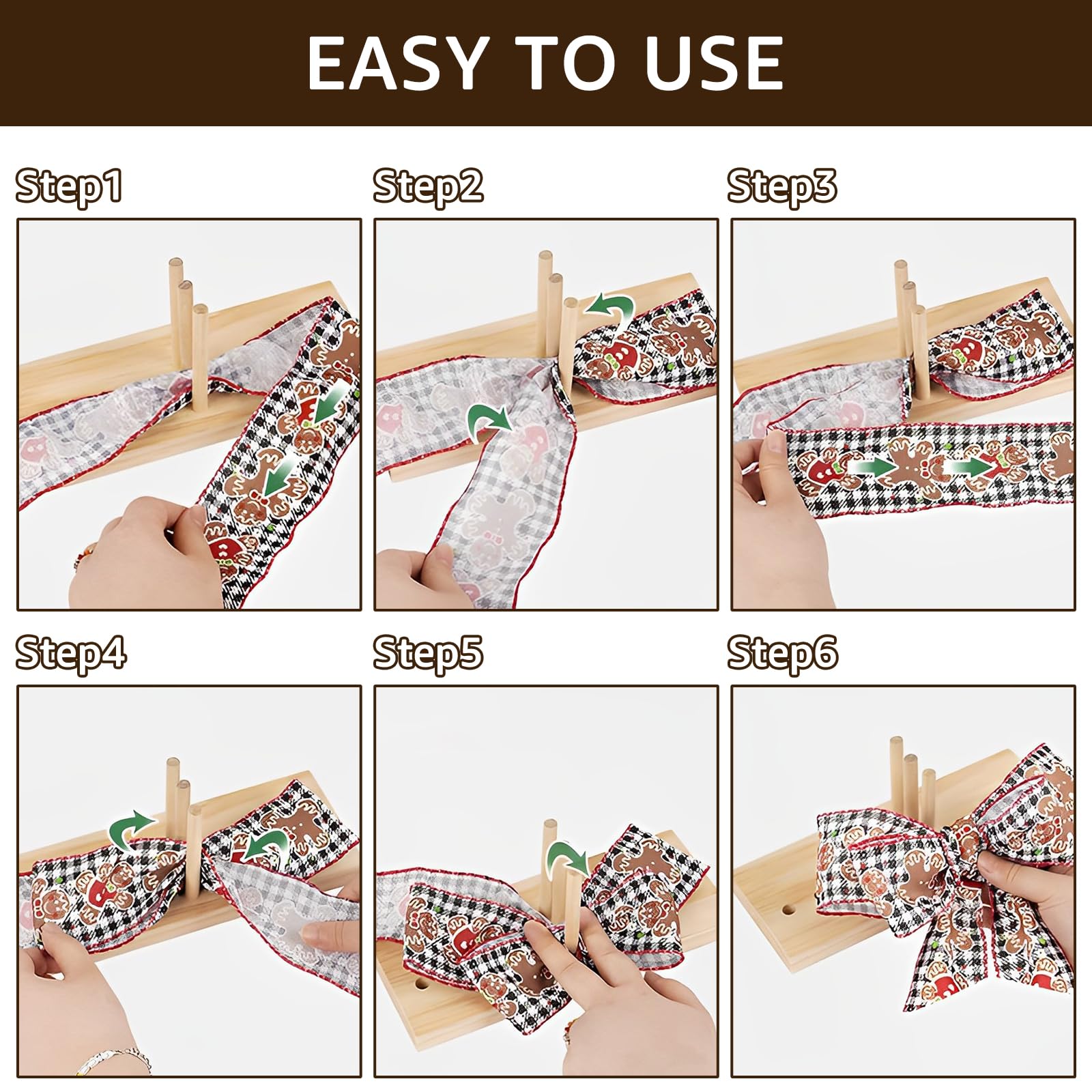 EASY TO USE

Step1

Step2

Step3

Step4

Step5

Step6