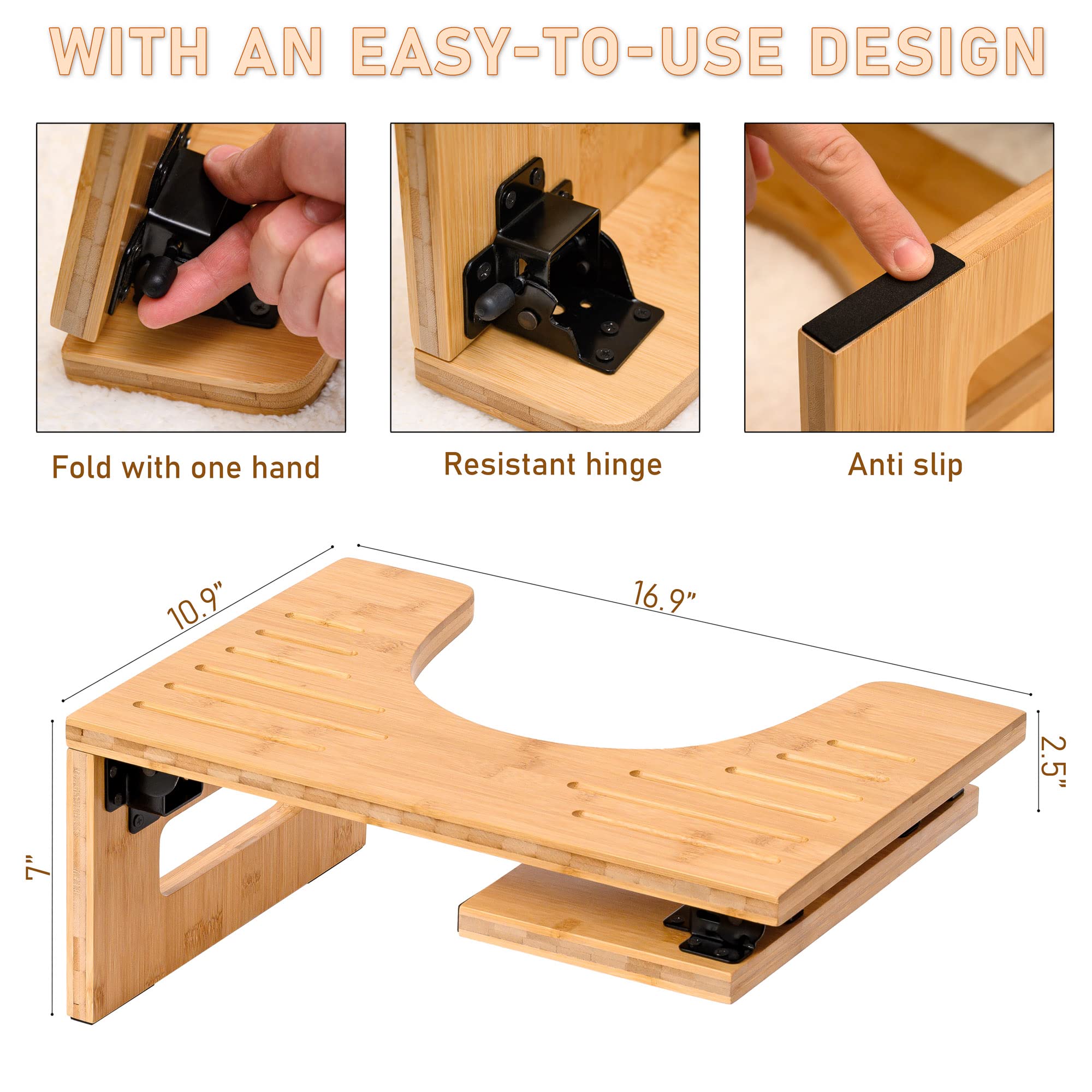 WITH AN EASY-TO-USE DESIGN

Fold with one hand

Resistant hinge

Anti slip

10.9"

16.9"

2.5"

7"