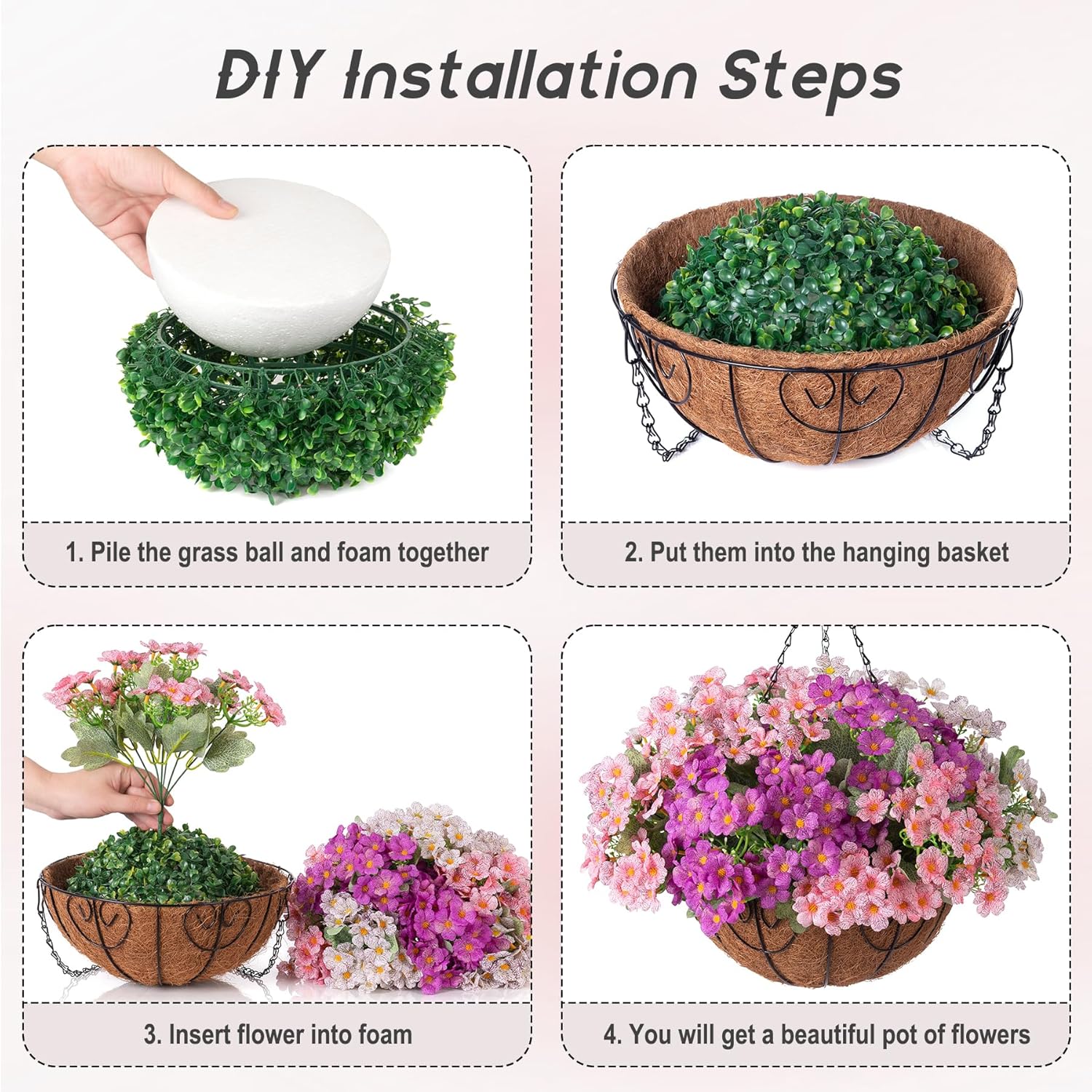 DIY Installation Steps

1. Pile the grass ball and foam together

2. Put them into the hanging basket

3. Insert flower into foam

4. You will get a beautiful pot of flowers