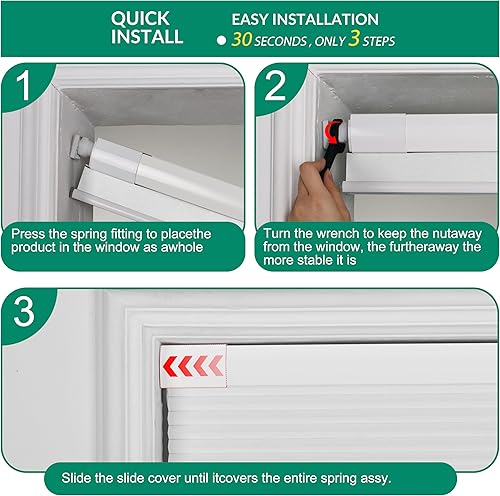 QUICK INSTALL

EASY INSTALLATION
● 30 SECONDS , ONLY 3 STEPS

1

Press the spring fitting to placethe product in the window as awhole

2

Turn the wrench to keep the nutaway from the window, the furtheraway the more stable it is

3

Slide the slide cover until itcovers the entire spring assy.