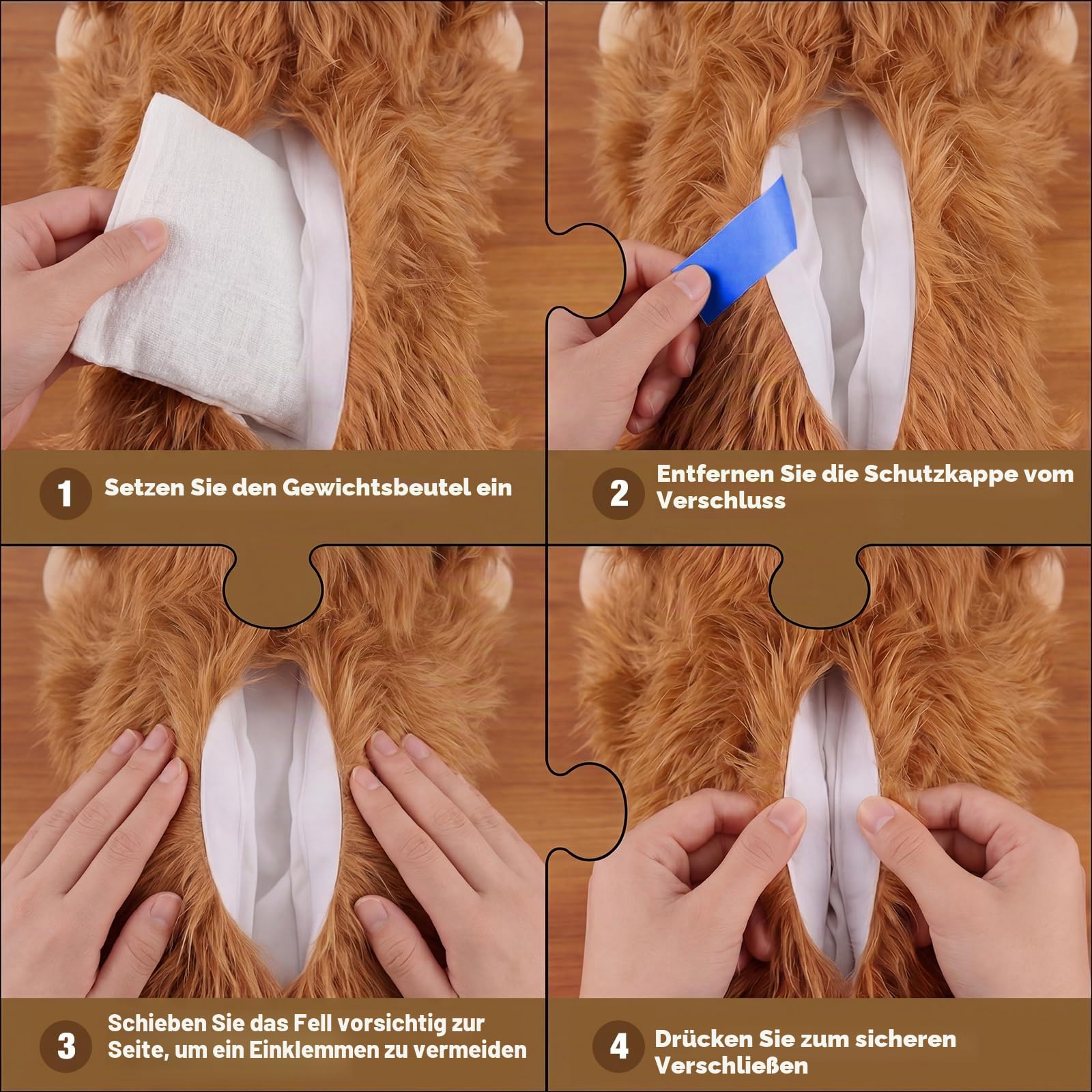 1 Setzen Sie den Gewichtsbeutel ein

2 Entfernen Sie die Schutzkappe vom Verschluss

3 Schieben Sie das Fell vorsichtig zur Seite, um ein Einklemmen zu vermeiden

4 Drücken Sie zum sicheren Verschließen