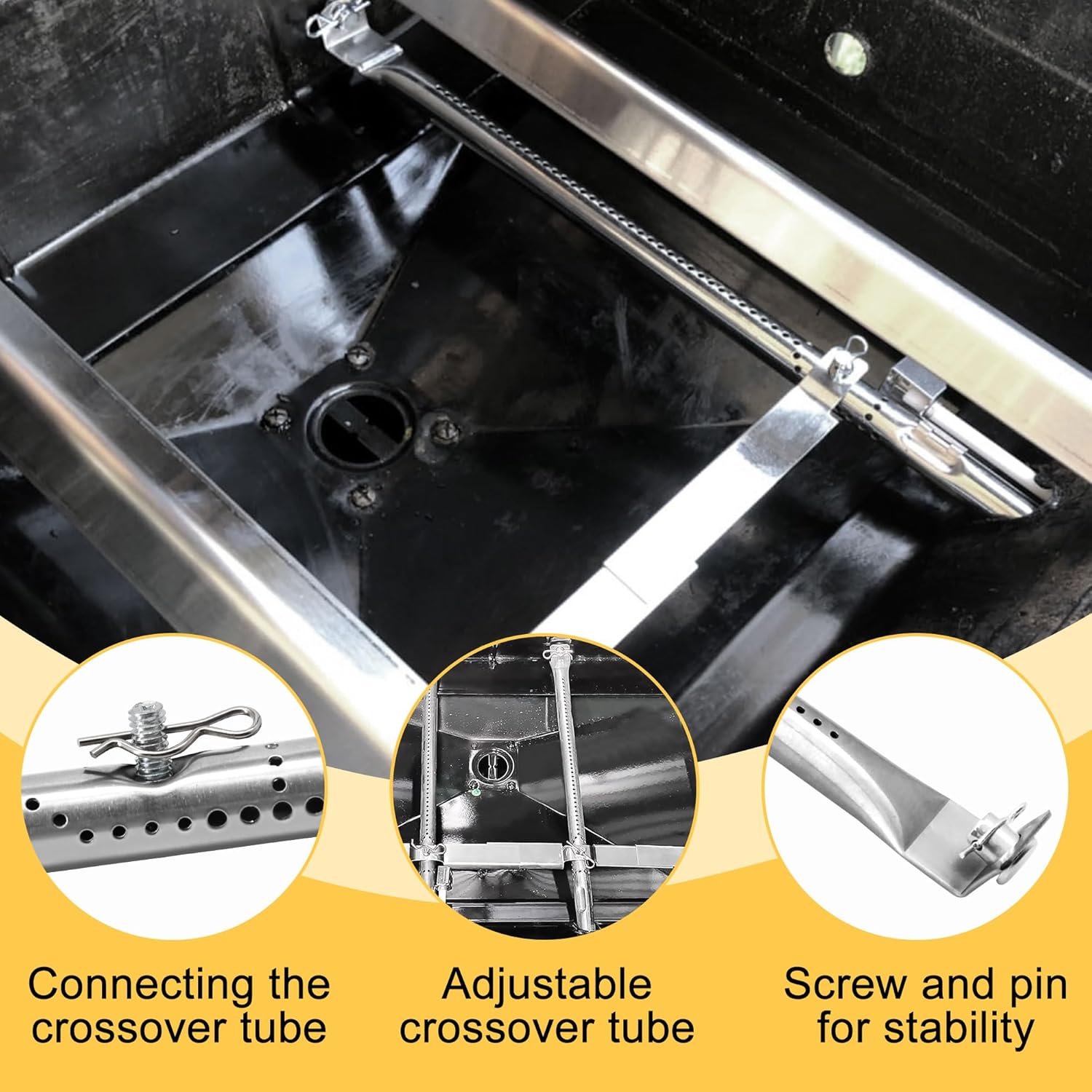 Connecting the crossover tube

Adjustable crossover tube

Screw and pin for stability