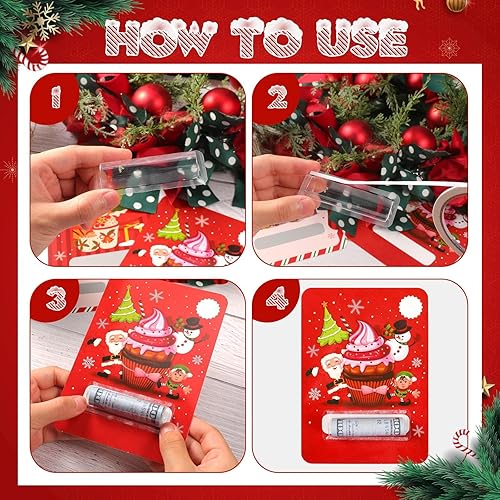 HOW TO USE

1

2

3

4