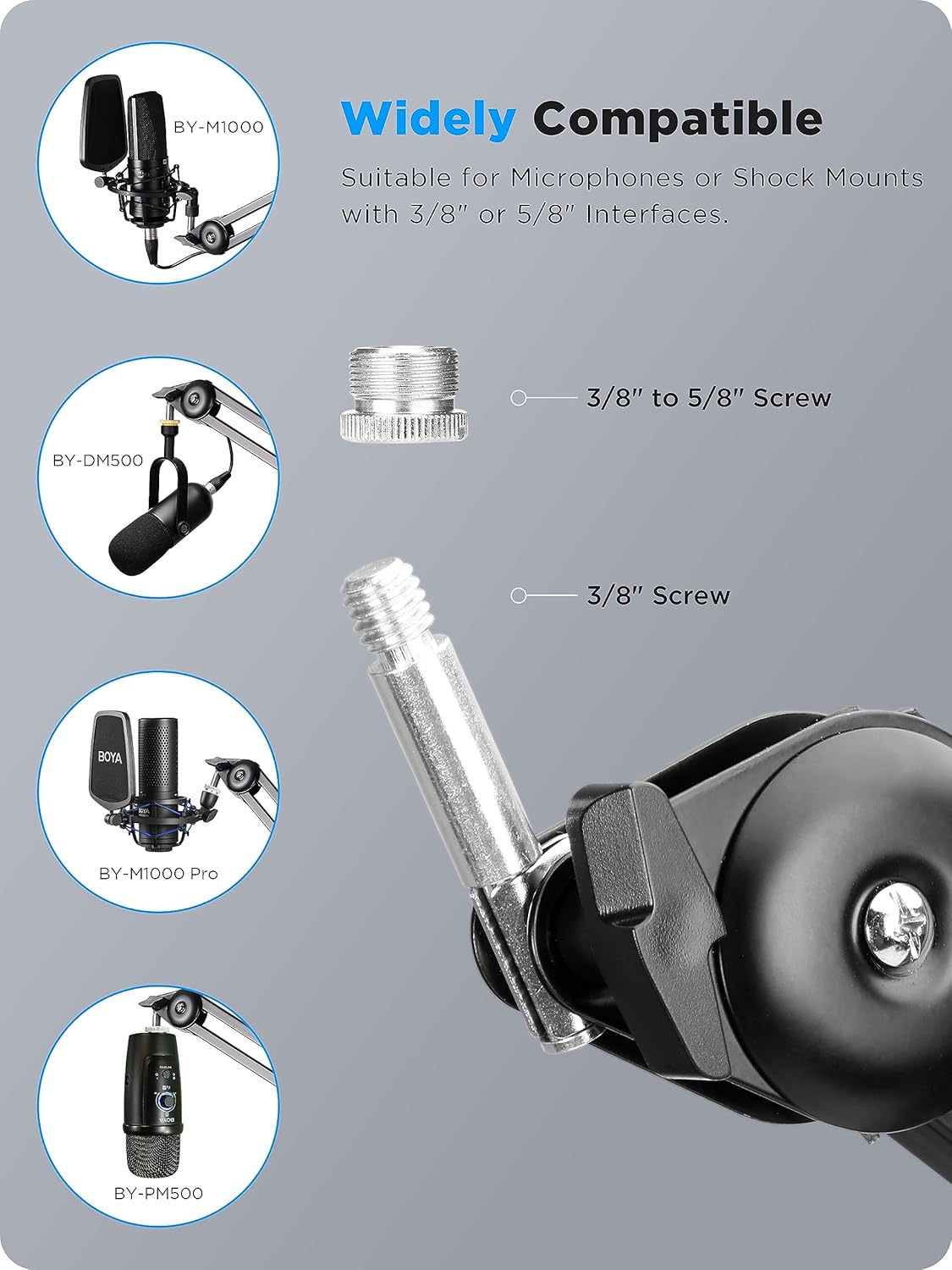 BY-M1000

Widely Compatible

Suitable for Microphones or Shock Mounts with 3/8" or 5/8" Interfaces.

BY-DM500

3/8" to 5/8" Screw

3/8" Screw

BOYA

BY-M1000 Pro

BOYA

BY-PM500