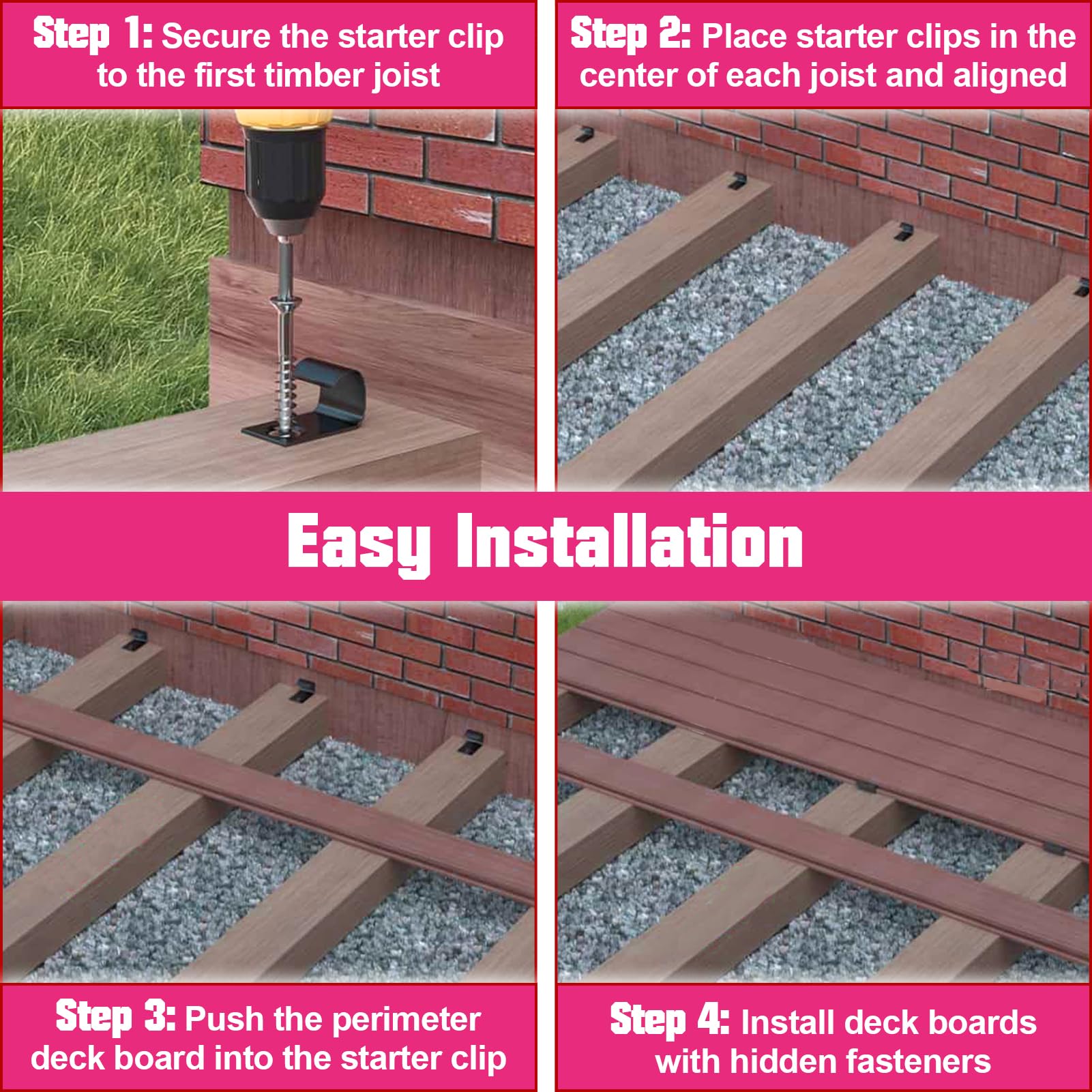 Step 1: Secure the starter clip to the first timber joist

Step 2: Place starter clips in the center of each joist and aligned

Easy Installation

Step 3: Push the perimeter deck board into the starter clip

Step 4: Install deck boards with hidden fasteners