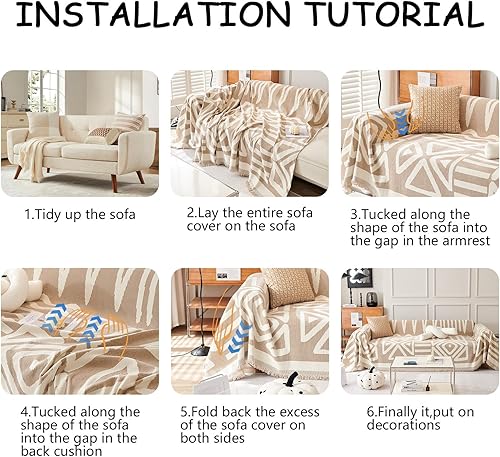 INSTALLATION TUTORIAL

1.Tidy up the sofa

2.Lay the entire sofa cover on the sofa

3.Tucked along the shape of the sofa into the gap in the armrest

4.Tucked along the shape of the sofa into the gap in the back cushion

5.Fold back the excess of the sofa cover on both sides

6.Finally it,put on decorations