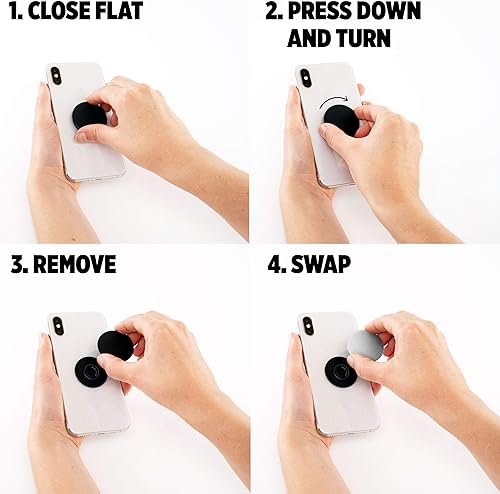 1. CLOSE FLAT

2. PRESS DOWN AND TURN

3. REMOVE

4. SWAP