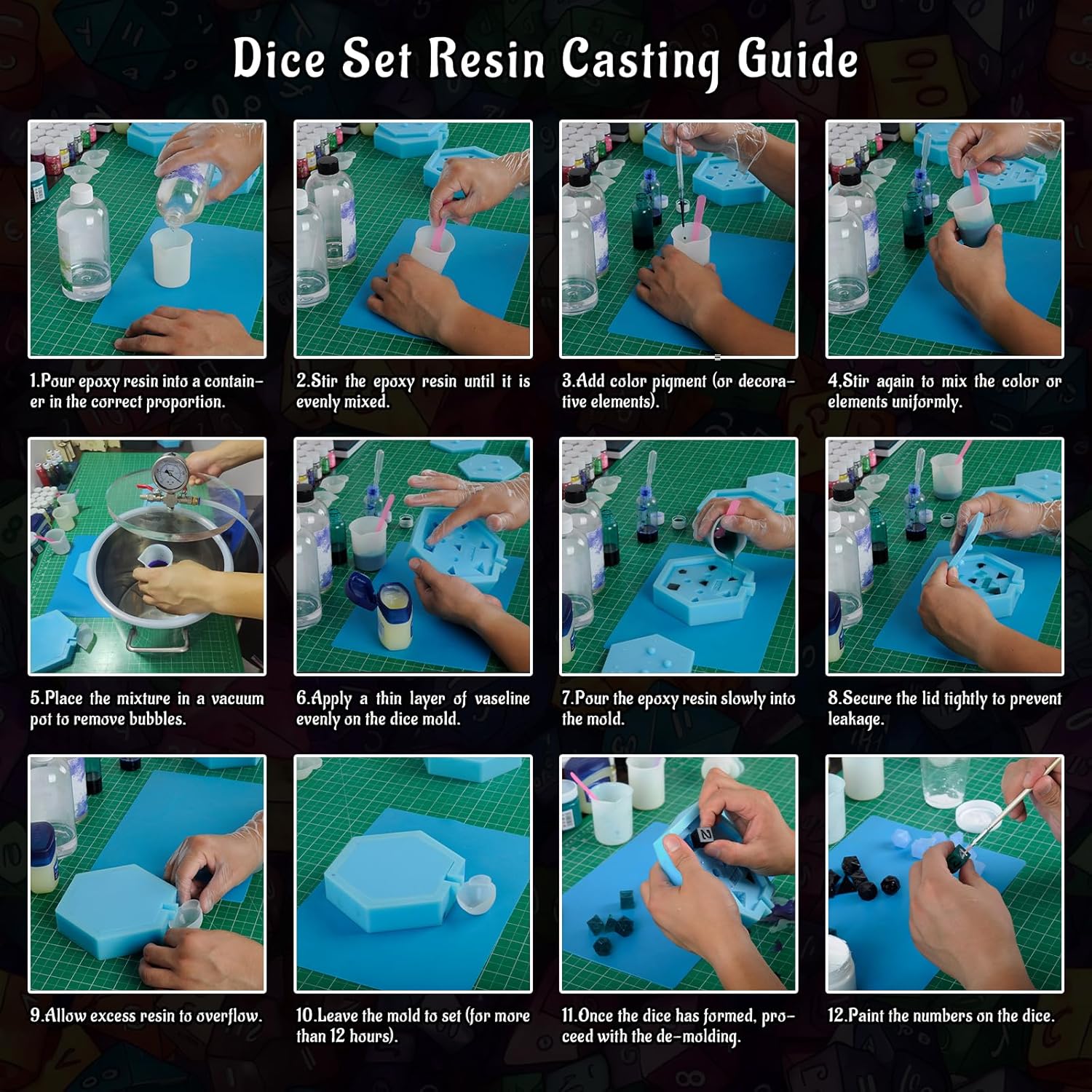 Dice Set Resin Casting Guide

1.Pour epoxy resin into a container in the correct proportion.

2.Stir the epoxy resin until it is evenly mixed.

3.Add color pigment (or decorative elements).

4.Stir again to mix the color or elements uniformly.

5.Place the mixture in a vacuum pot to remove bubbles.

6.Apply a thin layer of vaseline evenly on the dice mold.

7.Pour the epoxy resin slowly into the mold.

8.Secure the lid tightly to prevent leakage.

9.Allow excess resin to overflow.

10.Leave the mold to set (for more than 12 hours).

11.Once the dice has formed, proceed with the de-molding.

12.Paint the numbers on the dice.