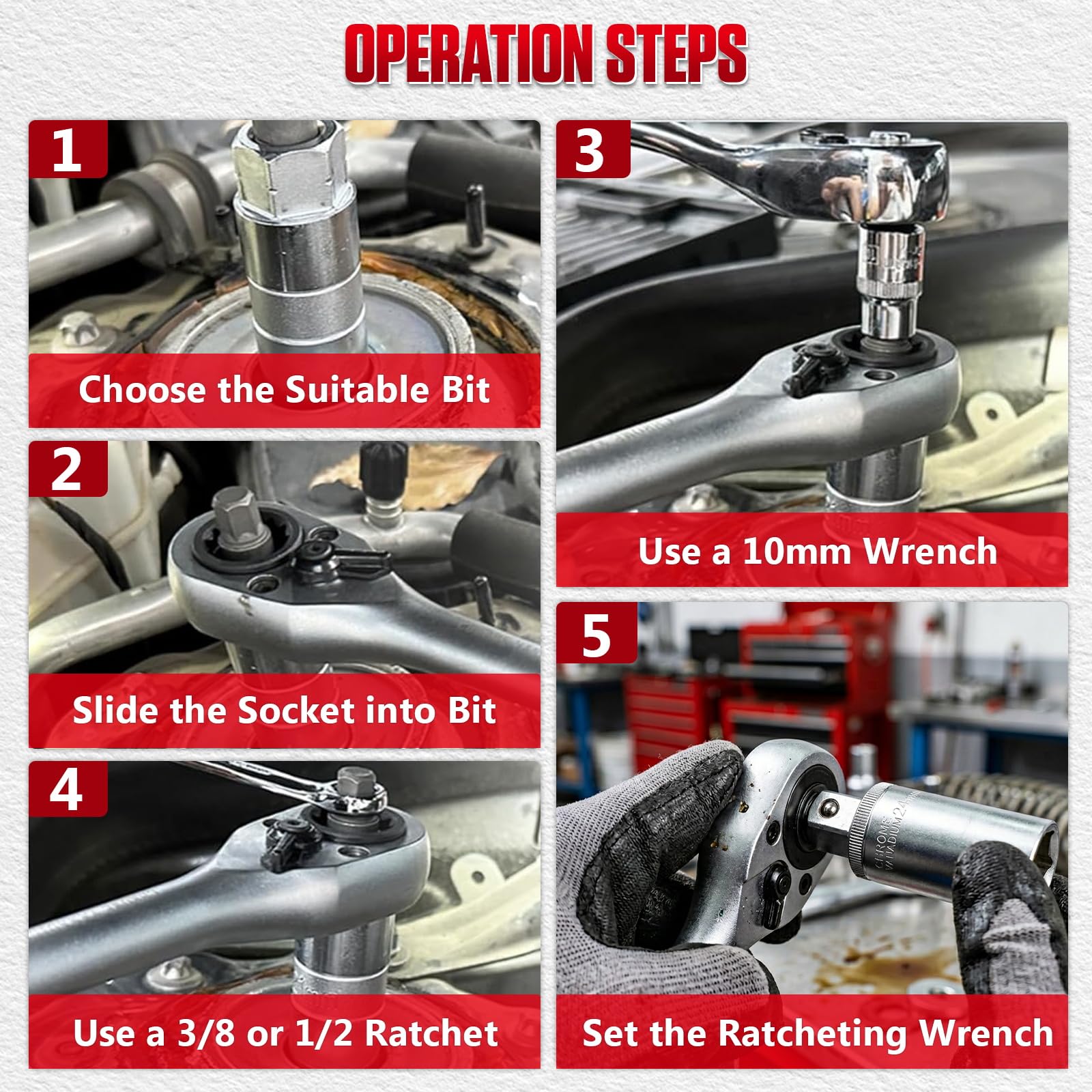 OPERATION STEPS

1

Choose the Suitable Bit

2

Slide the Socket into Bit

4

Use a 3/8 or 1/2 Ratchet

3

Use a 10mm Wrench

5

CHROME VANADIUM 24

Set the Ratcheting Wrench