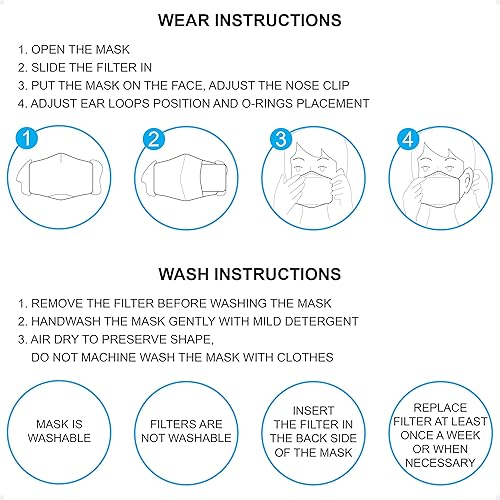 WEAR INSTRUCTIONS

1. OPEN THE MASK
2. SLIDE THE FILTER IN
3. PUT THE MASK ON THE FACE, ADJUST THE NOSE CLIP
4. ADJUST EAR LOOPS POSITION AND O-RINGS PLACEMENT

1

2

3

4

WASH INSTRUCTIONS

1. REMOVE THE FILTER BEFORE WASHING THE MASK
2. HANDWASH THE MASK GENTLY WITH MILD DETERGENT
3. AIR DRY TO PRESERVE SHAPE, DO NOT MACHINE WASH THE MASK WITH CLOTHES

MASK IS WASHABLE

FILTERS ARE NOT WASHABLE

INSERT THE FILTER IN THE BACK SIDE OF THE MASK

REPLACE FILTER AT LEAST ONCE A WEEK OR WHEN NECESSARY