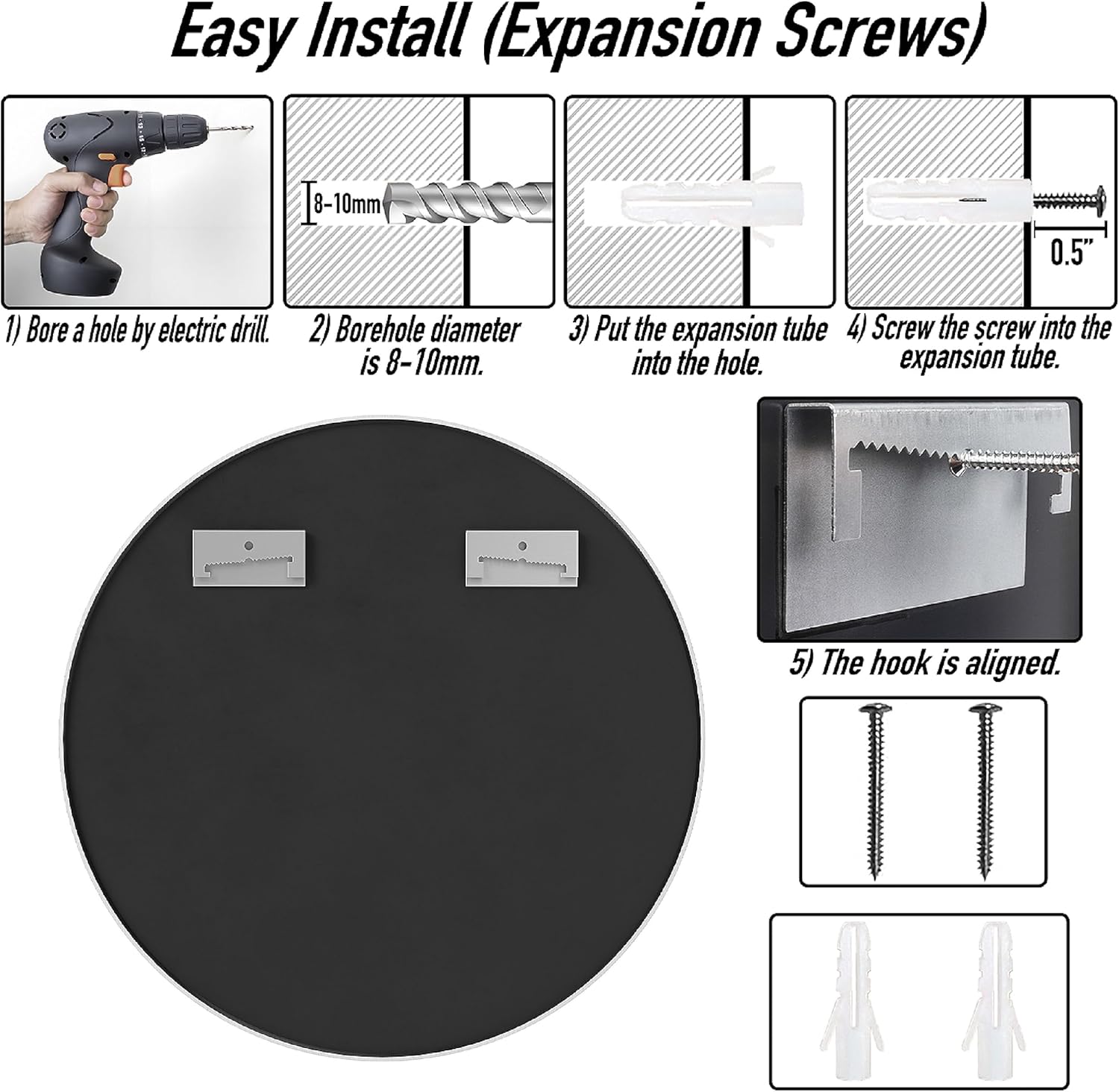 Easy Install (Expansion Screws)

8-10mm

0.5"

1) Bore a hole by electric drill.

2) Borehole diameter is 8-10mm.

3) Put the expansion tube into the hole.

4) Screw the screw into the expansion tube.

5) The hook is aligned.