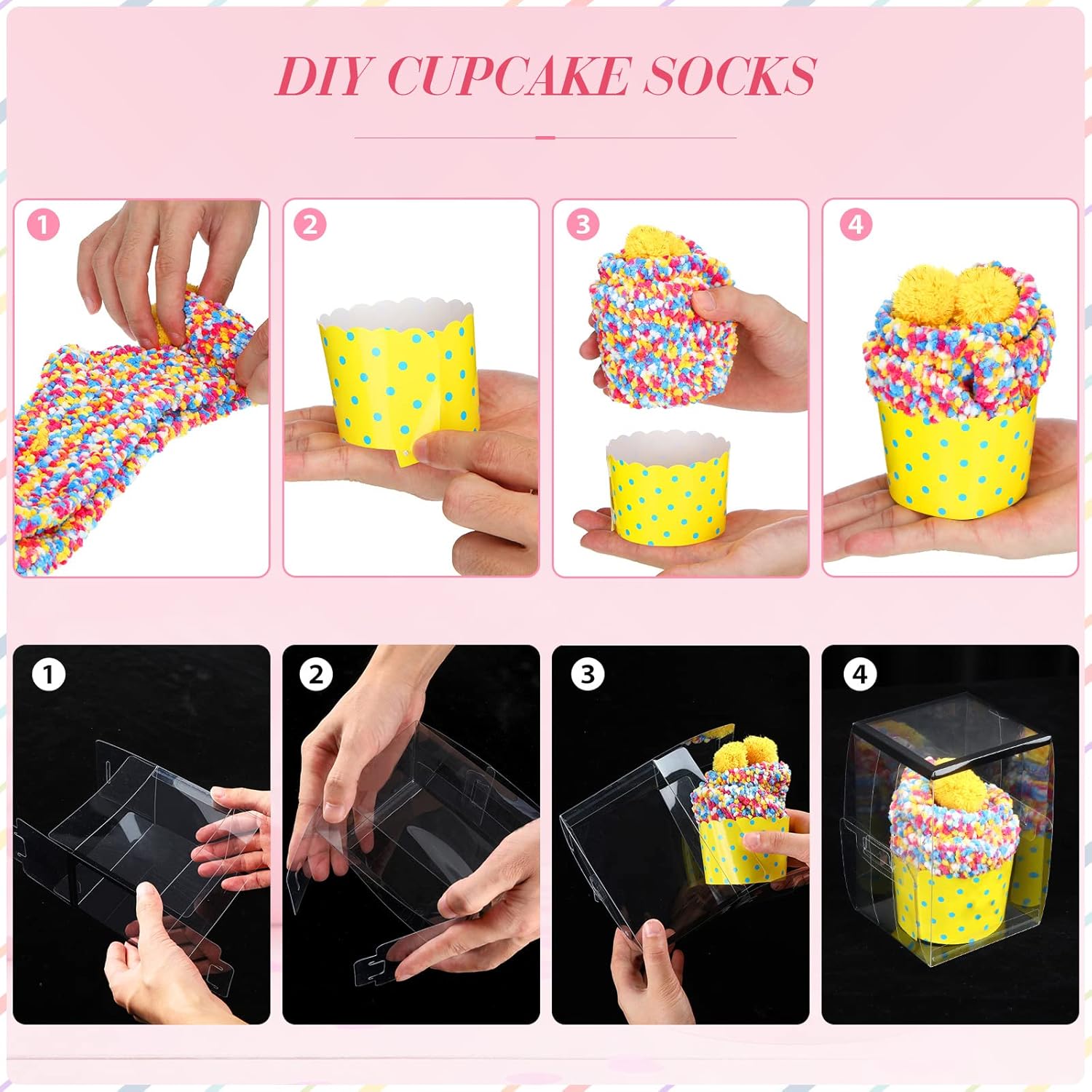 DIY CUPCAKE SOCKS

1

2

3

4

1

2

3

4