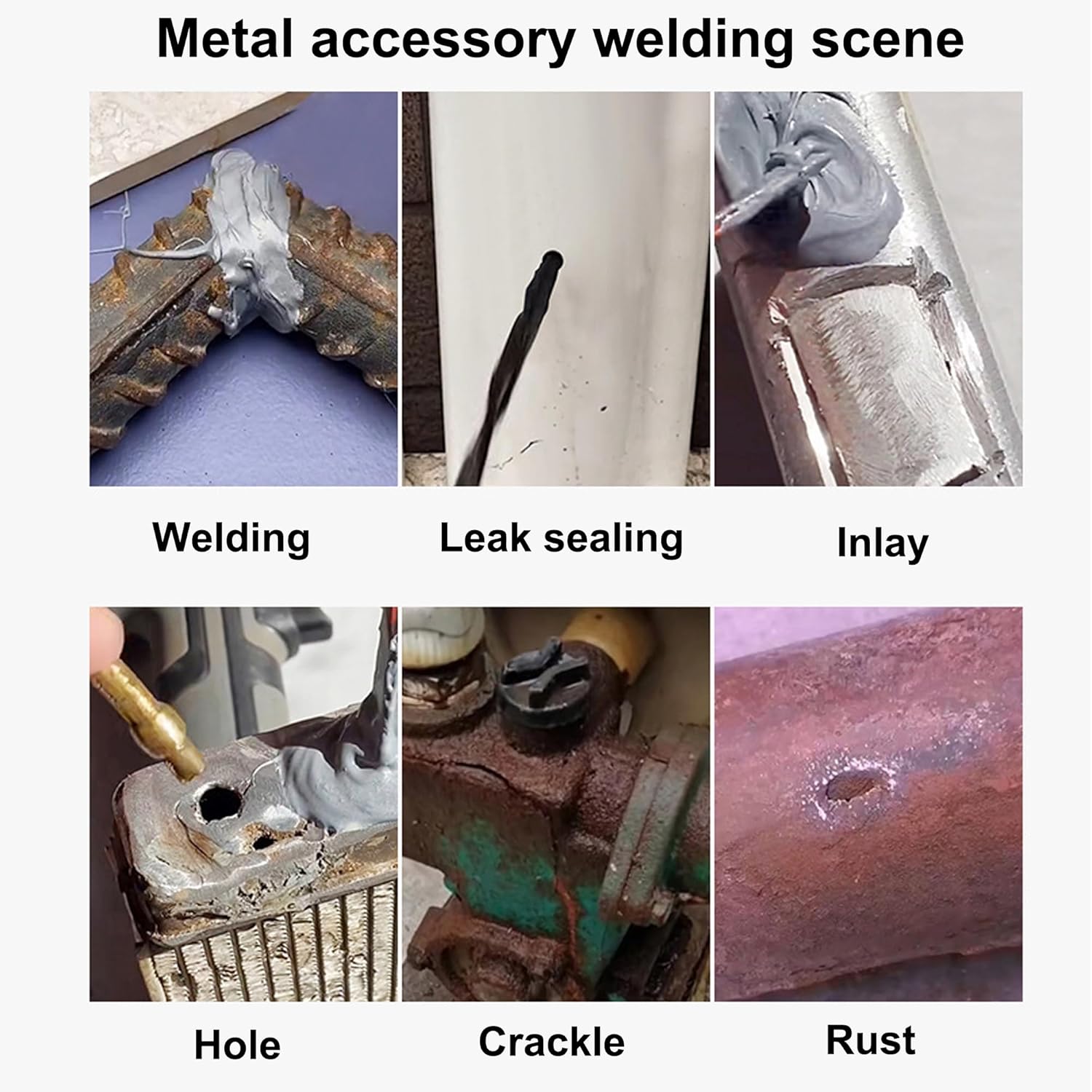 Metal accessory welding scene

Welding

Leak sealing

Inlay

Hole

Crackle

Rust