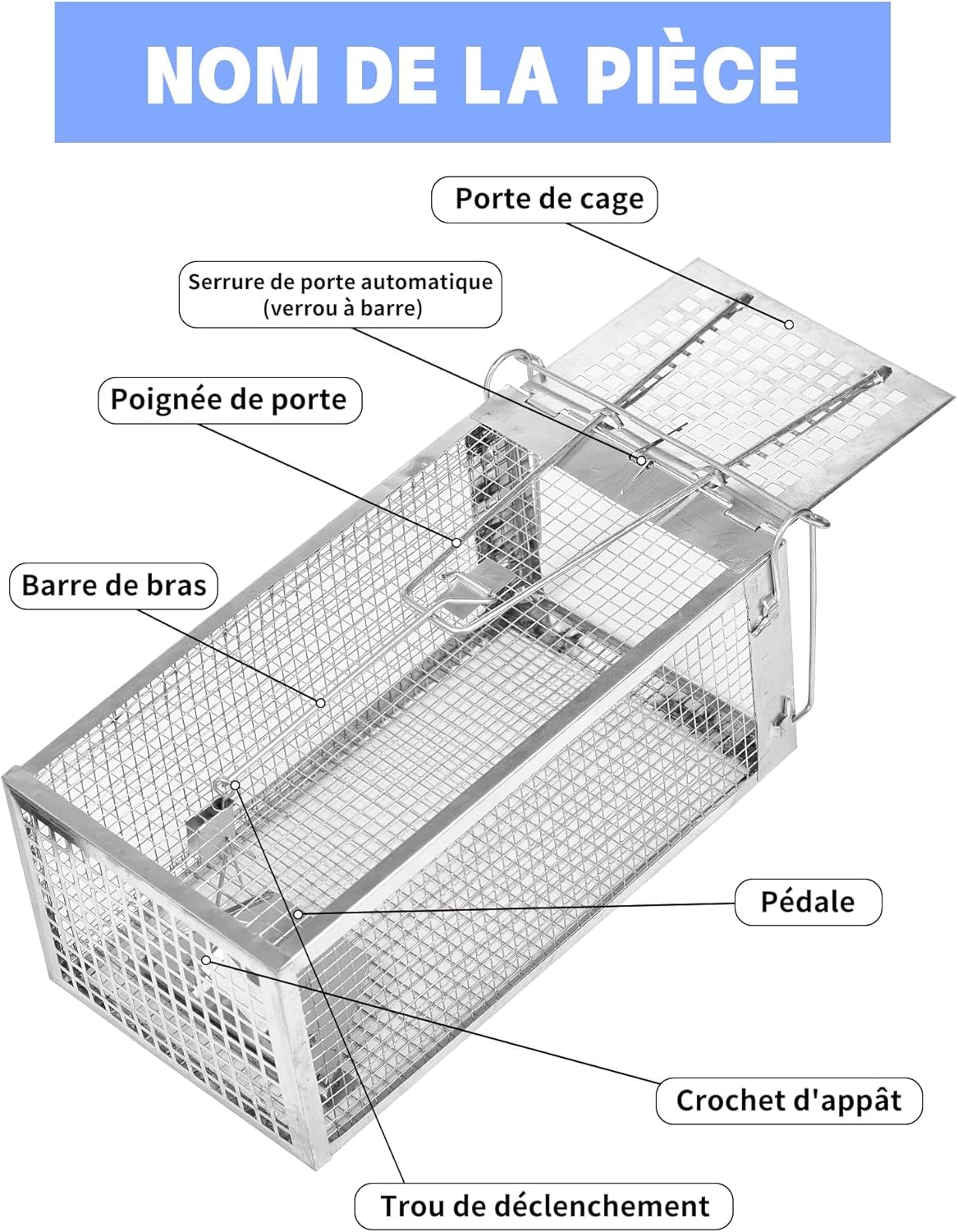 NOM DE LA PIÈCE

Porte de cage

Serrure de porte automatique (verrou à barre)

Poignée de porte

Barre de bras

Pédale

Crochet d'appât

Trou de déclenchement