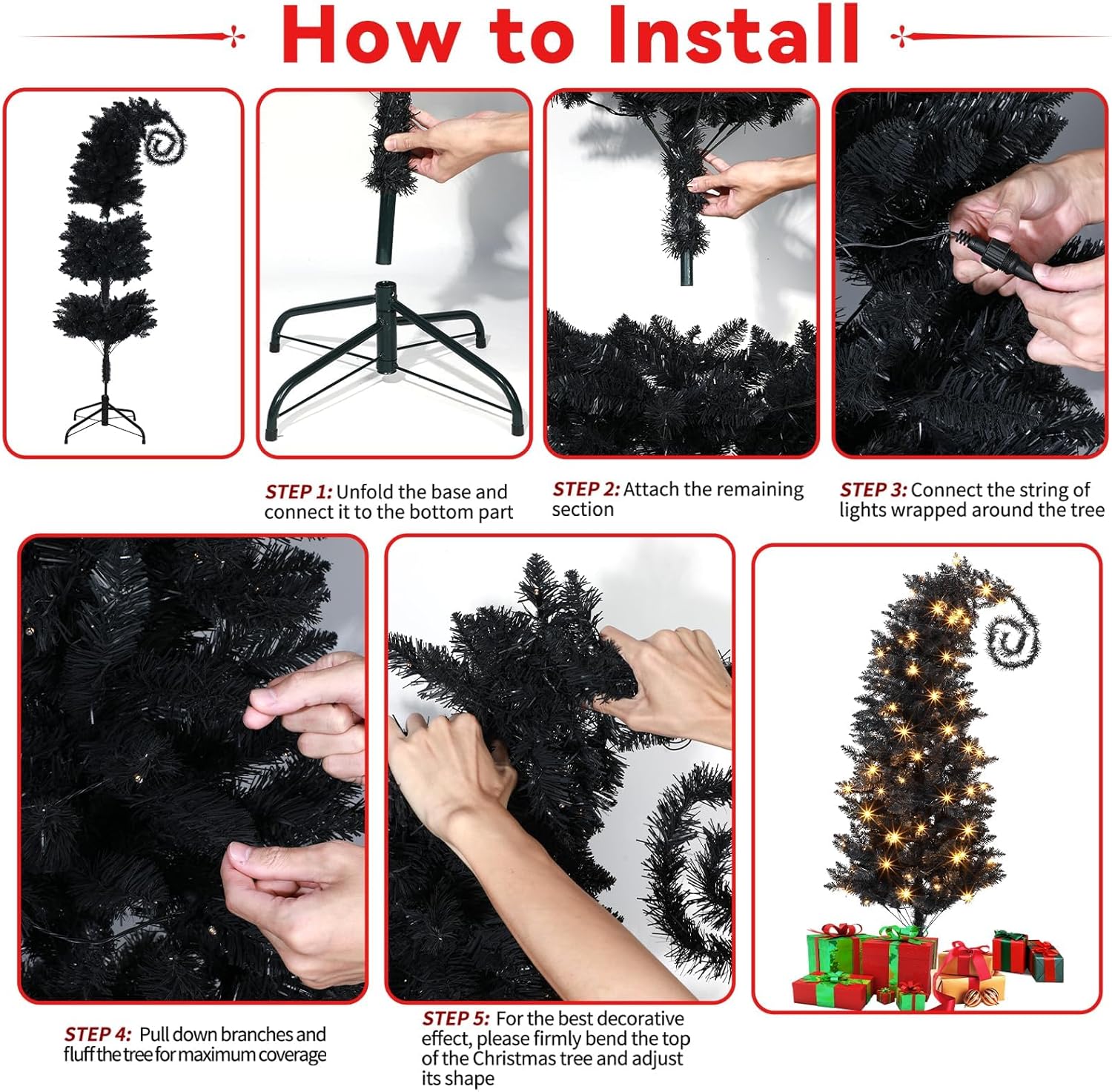 How to Install

STEP 1: Unfold the base and connect it to the bottom part

STEP 2: Attach the remaining section

STEP 3: Connect the string of lights wrapped around the tree

STEP 4: Pull down branches and fluff the tree for maximum coverage

STEP 5: For the best decorative effect, please firmly bend the top of the Christmas tree and adjust its shape