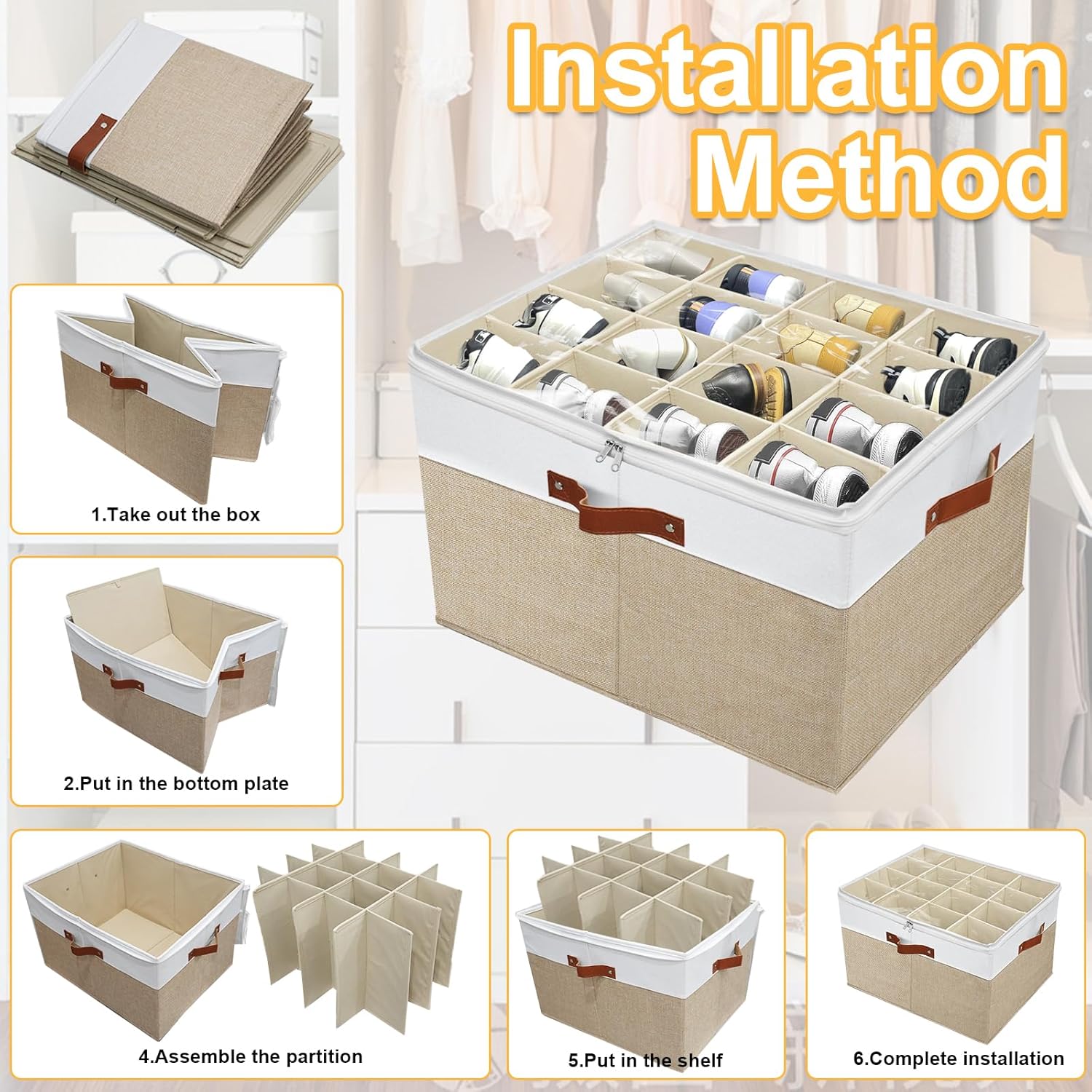 Installation Method

1.Take out the box

2.Put in the bottom plate

4.Assemble the partition

5.Put in the shelf

6.Complete installation